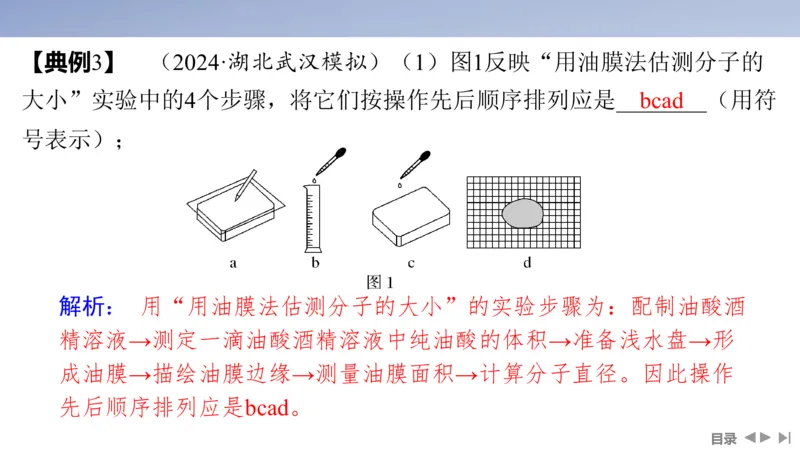 【典例3】 （2024·湖北武汉模拟）（1）图1反映“用油膜法估测分子的大小”实验中的4个步骤，将它们按操作先后顺序排列应是 bcad （用符号表示）；

a b c d

图 1

解析： 用“用油膜法估测分子的大小”的实验步骤为：配制油酸酒精溶液→测定一滴油酸酒精溶液中纯油酸的体积→准备浅水盘→形成油膜→描绘油膜边缘→测量油膜面积→计算分子直径。因此操作先后顺序排列应是bcad。

目录