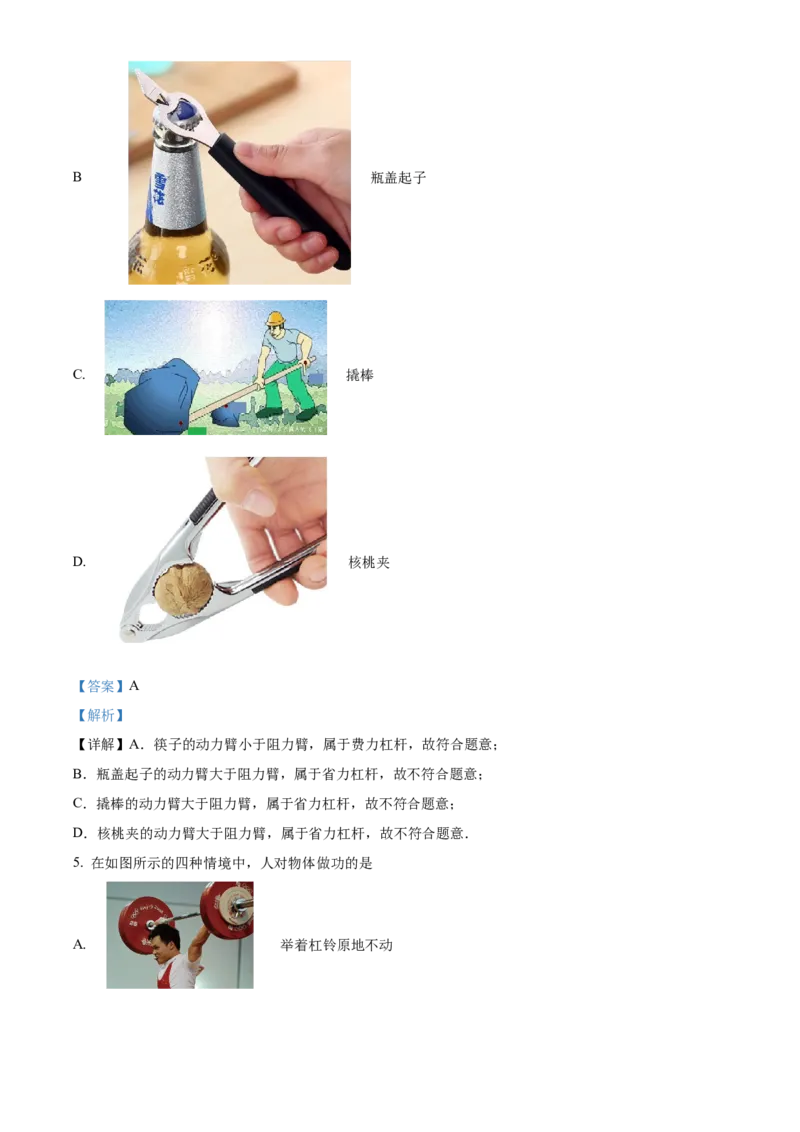 B 瓶盖起子

C. 撬棒

D. 核桃夹

【答案】A

【解析】

【详解】A．筷子的动力臂小于阻力臂，属于费力杠杆，故符合题意；

B．瓶盖起子的动力臂大于阻力臂，属于省力杠杆，故不符合题意；

C．撬棒的动力臂大于阻力臂，属于省力杠杆，故不符合题意；

D．核桃夹的动力臂大于阻力臂，属于省力杠杆，故不符合题意．

5. 在如图所示的四种情境中，人对物体做功的是

A. 举着杠铃原地不动