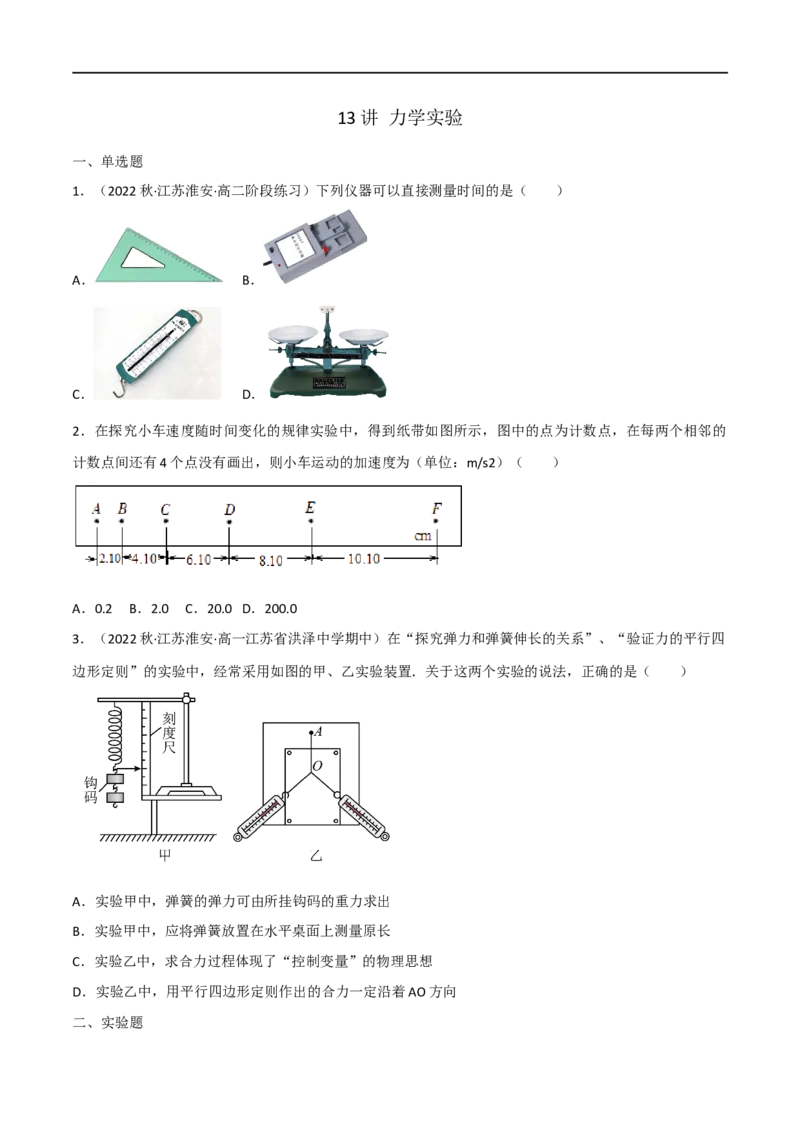 13 讲 力学实验

一、单选题

1．（2022 秋·江苏淮安·高二阶段练习）下列仪器可以直接测量时间的是（　　）

A．

B．

C．

D．

2．在探究小车速度随时间变化的规律实验中，得到纸带如图所示，图中的点为计数点，在每两个相邻的计数点间还有 4 个点没有画出，则小车运动的加速度为（单位：m/s2）（　　）

A　B　C　D　E　F

cm

2.10　4.10　6.10　8.10　10.10

A．0.2　B．2.0　C．20.0　D．200.0

3．（2022 秋·江苏淮安·高一江苏省洪泽中学期中）在“探究弹力和弹簧伸长的关系”、“验证力的平行四边形定则”的实验中，经常采用如图的甲、乙实验装置．关于这两个实验的说法，正确的是（　　）

刻度尺

钩码

甲

A

O

乙

A．实验甲中，弹簧的弹力可由所挂钩码的重力求出

B．实验甲中，应将弹簧放置在水平桌面上测量原长

C．实验乙中，求合力过程体现了“控制变量”的物理思想

D．实验乙中，用平行四边形定则作出的合力一定沿着 AO 方向

二、实验题