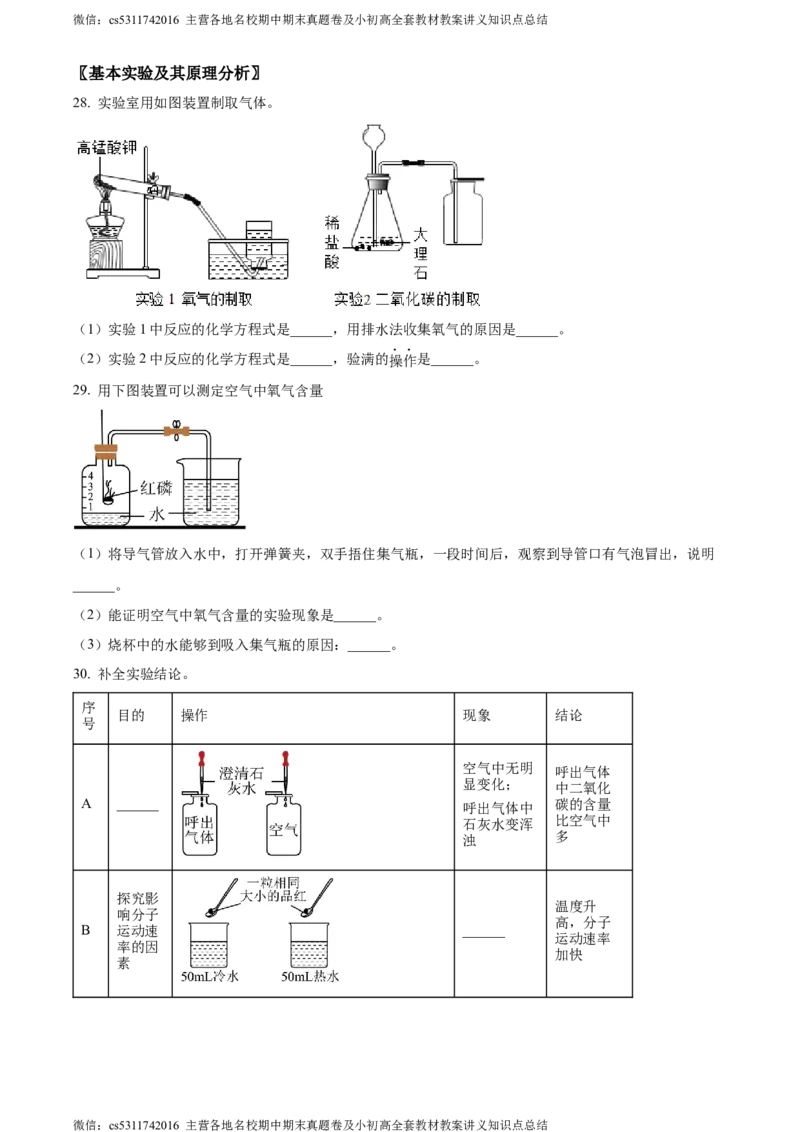 微信：cs5311742016 主营各地名校期中期末真题卷及小初高全套教材教案讲义知识点总结

〖基本实验及其原理分析〗

28. 实验室用如图装置制取气体。

高锰酸钾

稀盐酸

大理石

实验 1 氧气的制取　　实验2 二氧化碳的制取

（1）实验 1 中反应的化学方程式是______，用排水法收集氧气的原因是______。

（2）实验 2 中反应的化学方程式是______，验满的操作是______。

29. 用下图装置可以测定空气中氧气含量

4
3
2
1

红磷

水

（1）将导气管放入水中，打开弹簧夹，双手捂住集气瓶，一段时间后，观察到导管口有气泡冒出，说明______。

（2）能证明空气中氧气含量的实验现象是______。

（3）烧杯中的水能够到吸入集气瓶的原因：______。

30. 补全实验结论。

| 序号 | 目的 | 操作 | 现象 | 结论 |
|---|---|---|---|---|
| A | ______ | 澄清石灰水　呼出气体　空气 | 空气中无明显变化；呼出气体中石灰水变浑浊 | 呼出气体中二氧化碳的含量比空气中多 |
| B | 探究影响分子运动速率的因素 | 一粒相同大小的品红　50mL冷水　50mL热水 | ______ | 温度升高，分子运动速率加快 |

微信：cs5311742016 主营各地名校期中期末真题卷及小初高全套教材教案讲义知识点总结