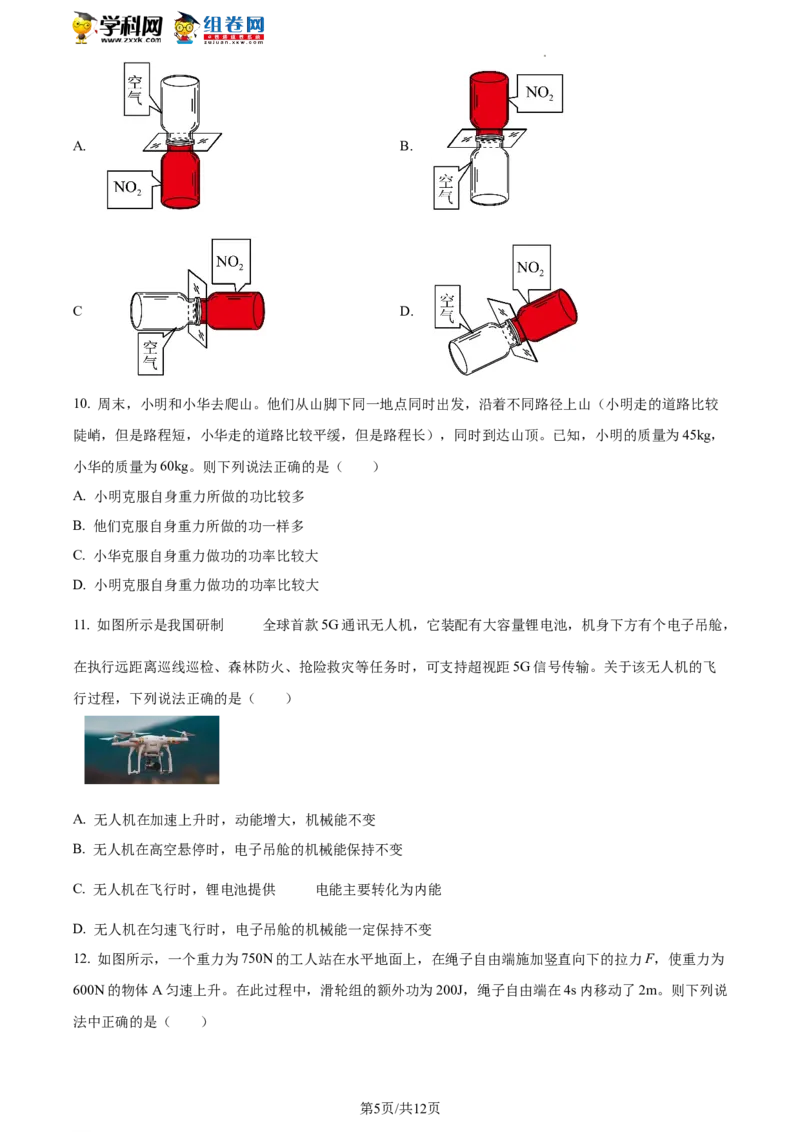 学科网 www.zxxk.com 组卷网 zujuan.xkw.com

A. 空气 $NO_2$

B. $NO_2$ 空气

C $NO_2$ 空气

D. $NO_2$ 空气

10. 周末，小明和小华去爬山。他们从山脚下同一地点同时出发，沿着不同路径上山（小明走的道路比较陡峭，但是路程短，小华走的道路比较平缓，但是路程长），同时到达山顶。已知，小明的质量为45kg，小华的质量为60kg。则下列说法正确的是（　　）

A. 小明克服自身重力所做的功比较多

B. 他们克服自身重力所做的功一样多

C. 小华克服自身重力做功的功率比较大

D. 小明克服自身重力做功的功率比较大

11. 如图所示是我国研制　　全球首款5G通讯无人机，它装配有大容量锂电池，机身下方有个电子吊舱，在执行远距离巡线巡检、森林防火、抢险救灾等任务时，可支持超视距5G信号传输。关于该无人机的飞行过程，下列说法正确的是（　　）

A. 无人机在加速上升时，动能增大，机械能不变

B. 无人机在高空悬停时，电子吊舱的机械能保持不变

C. 无人机在飞行时，锂电池提供　　电能主要转化为内能

D. 无人机在匀速飞行时，电子吊舱的机械能一定保持不变

12. 如图所示，一个重力为750N的工人站在水平地面上，在绳子自由端施加竖直向下的拉力$F$，使重力为600N的物体A匀速上升。在此过程中，滑轮组的额外功为200J，绳子自由端在4s内移动了2m。则下列说法中正确的是（　　）

第5页/共12页