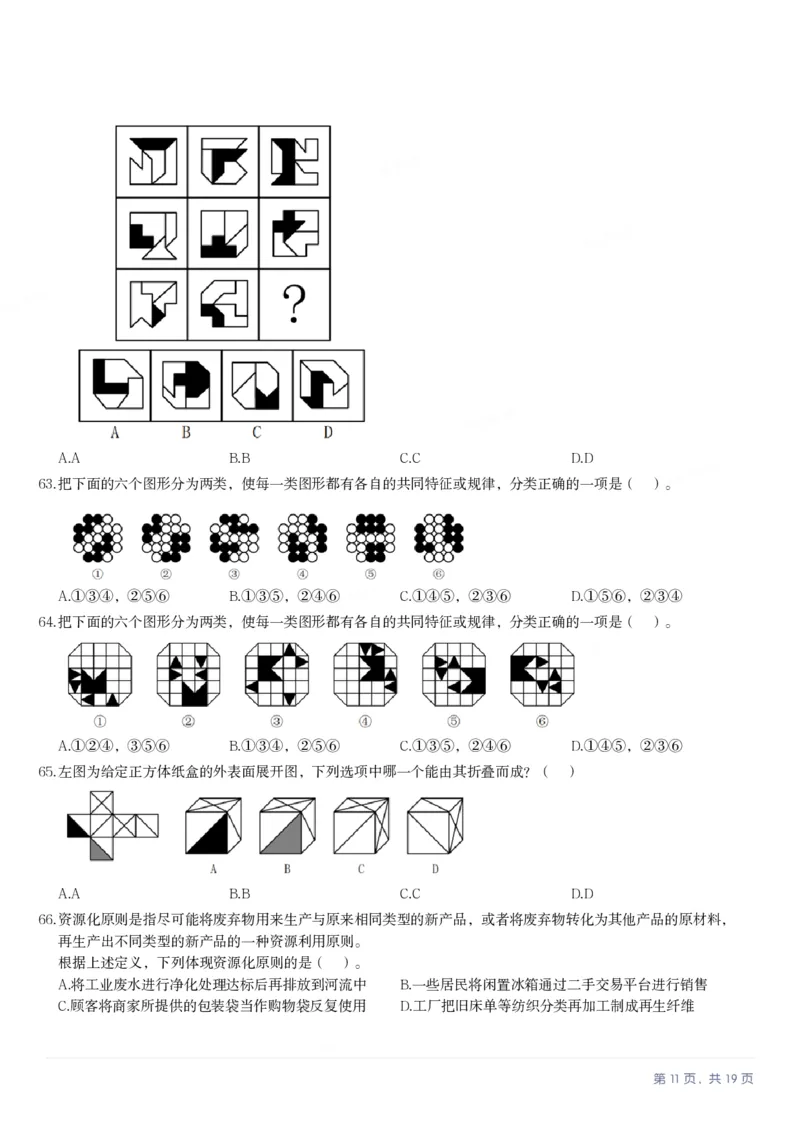 ?

A B C D

A.A B.B C.C D.D

63.把下面的六个图形分为两类，使每一类图形都有各自的共同特征或规律，分类正确的一项是（ ）。

① ② ③ ④ ⑤ ⑥

A.①③④，②⑤⑥ B.①③⑤，②④⑥ C.①④⑤，②③⑥ D.①⑤⑥，②③④

64.把下面的六个图形分为两类，使每一类图形都有各自的共同特征或规律，分类正确的一项是（ ）。

① ② ③ ④ ⑤ ⑥

A.①②④，③⑤⑥ B.①③④，②⑤⑥ C.①③⑤，②④⑥ D.①④⑤，②③⑥

65.左图为给定正方体纸盒的外表面展开图，下列选项中哪一个能由其折叠而成？（ ）

A B C D

A.A B.B C.C D.D

66.资源化原则是指尽可能将废弃物用来生产与原来相同类型的新产品，或者将废弃物转化为其他产品的原材料，再生产出不同类型的新产品的一种资源利用原则。

根据上述定义，下列体现资源化原则的是（ ）。

A.将工业废水进行净化处理达标后再排放到河流中 B.一些居民将闲置冰箱通过二手交易平台进行销售
C.顾客将商家所提供的包装袋当作购物袋反复使用 D.工厂把旧床单等纺织分类再加工制成再生纤维

第 11 页，共 19 页