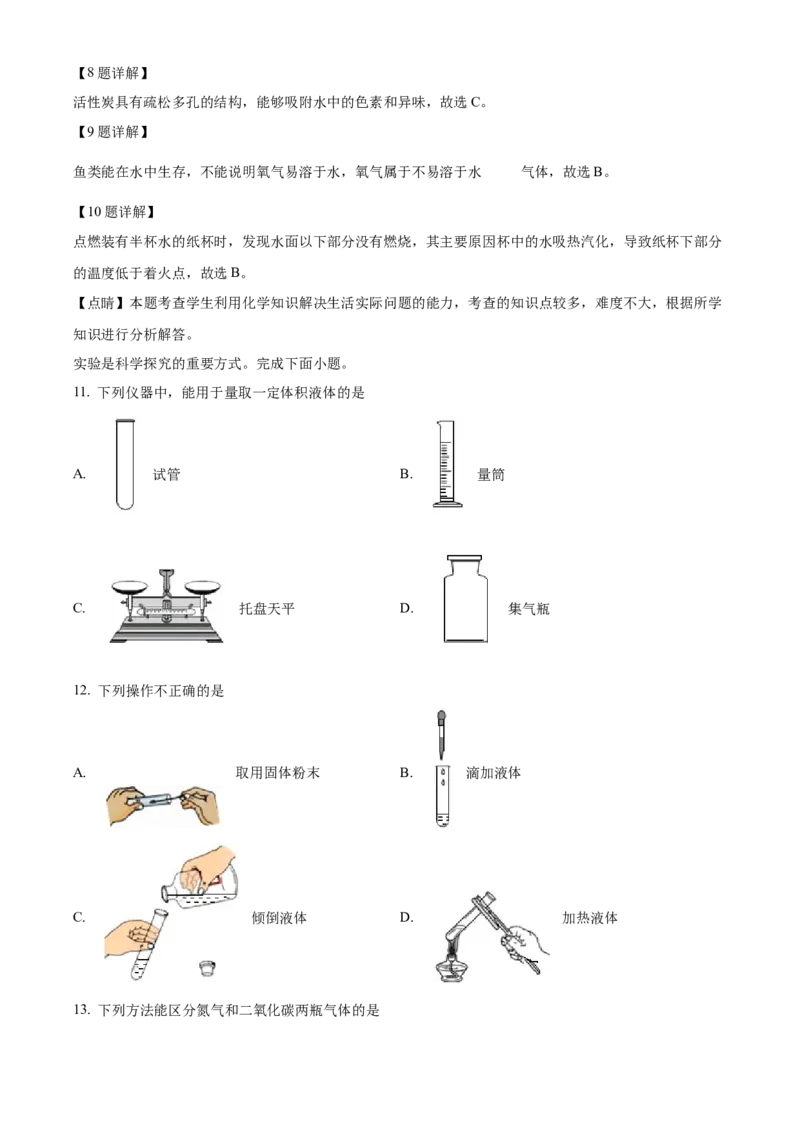 【8题详解】

活性炭具有疏松多孔的结构，能够吸附水中的色素和异味，故选C。

【9题详解】

鱼类能在水中生存，不能说明氧气易溶于水，氧气属于不易溶于水 气体，故选B。

【10题详解】

点燃装有半杯水的纸杯时，发现水面以下部分没有燃烧，其主要原因杯中的水吸热汽化，导致纸杯下部分的温度低于着火点，故选B。

【点睛】本题考查学生利用化学知识解决生活实际问题的能力，考查的知识点较多，难度不大，根据所学知识进行分析解答。

实验是科学探究的重要方式。完成下面小题。

11. 下列仪器中，能用于量取一定体积液体的是

A. 试管

B. 量筒

C. 托盘天平

D. 集气瓶

12. 下列操作不正确的是

A. 取用固体粉末

B. 滴加液体

C. 倾倒液体

D. 加热液体

13. 下列方法能区分氮气和二氧化碳两瓶气体的是