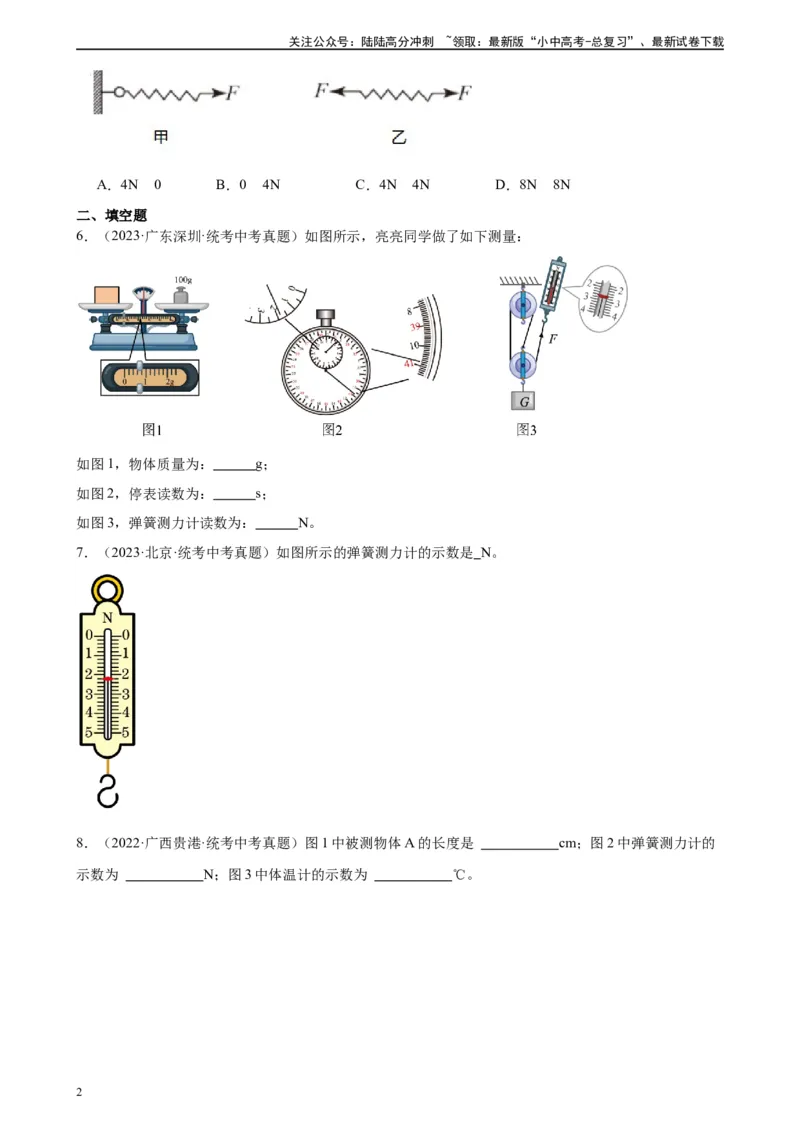 关注公众号：陆陆高分冲刺 ~领取：最新版“小中高考-总复习”、最新试卷下载

F

F F

甲 乙

A．4N 0 B．0 4N C．4N 4N D．8N 8N

二、填空题

6．（2023·广东深圳·统考中考真题）如图所示，亮亮同学做了如下测量：

100g

0 1 2g

8 39 10 41

2 3 4 2 3 4

F

G

图1 图2 图3

如图 1，物体质量为：______g；

如图 2，停表读数为：______s；

如图 3，弹簧测力计读数为：______N。

7．（2023·北京·统考中考真题）如图所示的弹簧测力计的示数是_N。

N
0 0
1 1
2 2
3 3
4 4
5 5

8．（2022·广西贵港·统考中考真题）图 1 中被测物体 A 的长度是 ___________cm；图 2 中弹簧测力计的示数为 ___________N；图 3 中体温计的示数为 ___________℃。

2