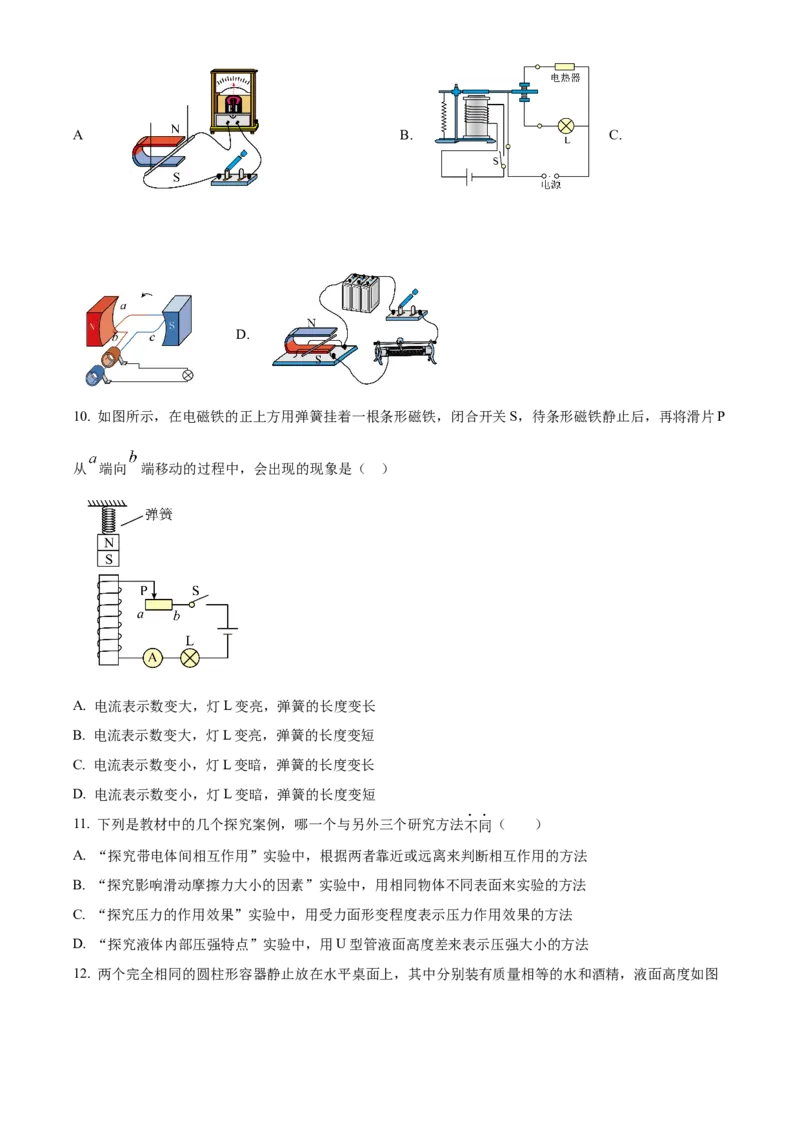 A

N

S

B.

电热器

L

S

电源

C.

N

a

b

c

S

D.

N

S

10. 如图所示，在电磁铁的正上方用弹簧挂着一根条形磁铁，闭合开关 S，待条形磁铁静止后，再将滑片 P 从 $a$ 端向 $b$ 端移动的过程中，会出现的现象是（　）

弹簧

N

S

P

S

a

b

A

L

A. 电流表示数变大，灯 L 变亮，弹簧的长度变长

B. 电流表示数变大，灯 L 变亮，弹簧的长度变短

C. 电流表示数变小，灯 L 变暗，弹簧的长度变长

D. 电流表示数变小，灯 L 变暗，弹簧的长度变短

11. 下列是教材中的几个探究案例，哪一个与另外三个研究方法不同（　　）

A. “探究带电体间相互作用”实验中，根据两者靠近或远离来判断相互作用的方法

B. “探究影响滑动摩擦力大小的因素”实验中，用相同物体不同表面来实验的方法

C. “探究压力的作用效果”实验中，用受力面形变程度表示压力作用效果的方法

D. “探究液体内部压强特点”实验中，用 U 型管液面高度差来表示压强大小的方法

12. 两个完全相同的圆柱形容器静止放在水平桌面上，其中分别装有质量相等的水和酒精，液面高度如图