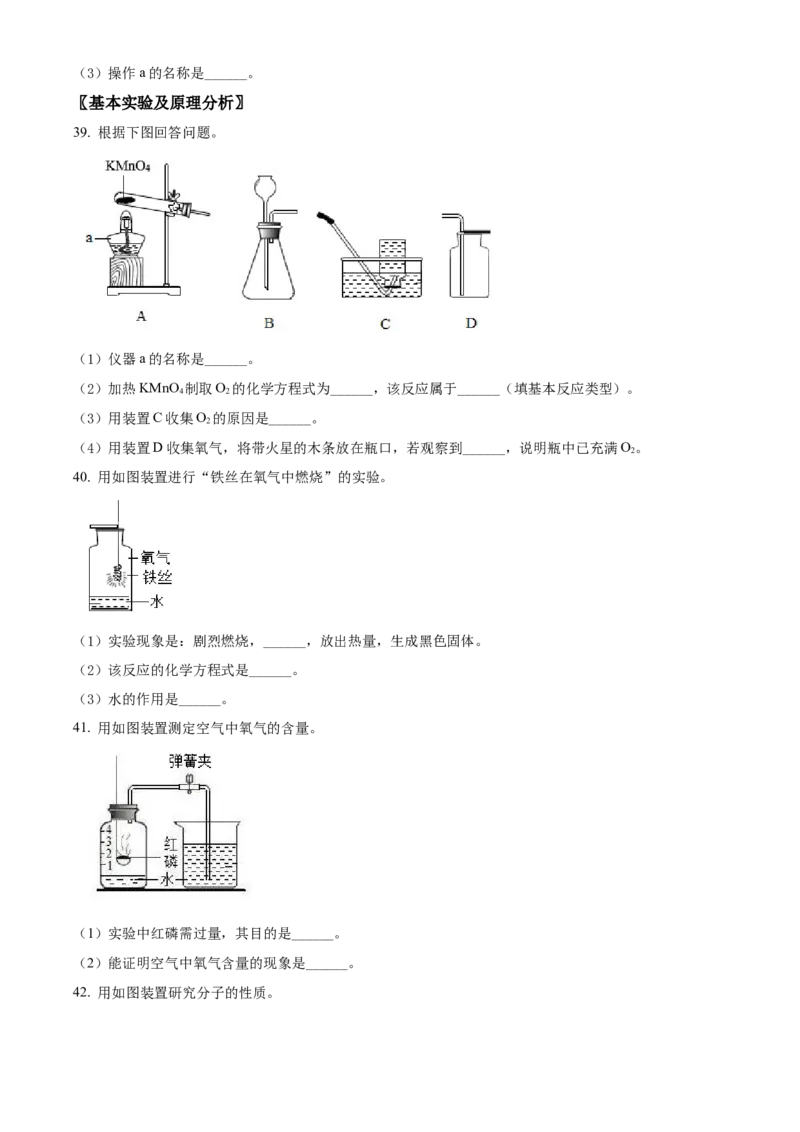 （3）操作 a 的名称是______。

〖基本实验及原理分析〗

39. 根据下图回答问题。

$KMnO_4$

a

A　　B　　C　　D

（1）仪器 a 的名称是______。

（2）加热 $KMnO_4$ 制取 $O_2$ 的化学方程式为______，该反应属于______（填基本反应类型）。

（3）用装置 C 收集 $O_2$ 的原因是______。

（4）用装置 D 收集氧气，将带火星的木条放在瓶口，若观察到______，说明瓶中已充满 $O_2$。

40. 用如图装置进行“铁丝在氧气中燃烧”的实验。

氧气
铁丝
水

（1）实验现象是：剧烈燃烧，______，放出热量，生成黑色固体。

（2）该反应的化学方程式是______。

（3）水的作用是______。

41. 用如图装置测定空气中氧气的含量。

弹簧夹
4
3
2
1
红磷
水

（1）实验中红磷需过量，其目的是______。

（2）能证明空气中氧气含量的现象是______。

42. 用如图装置研究分子的性质。