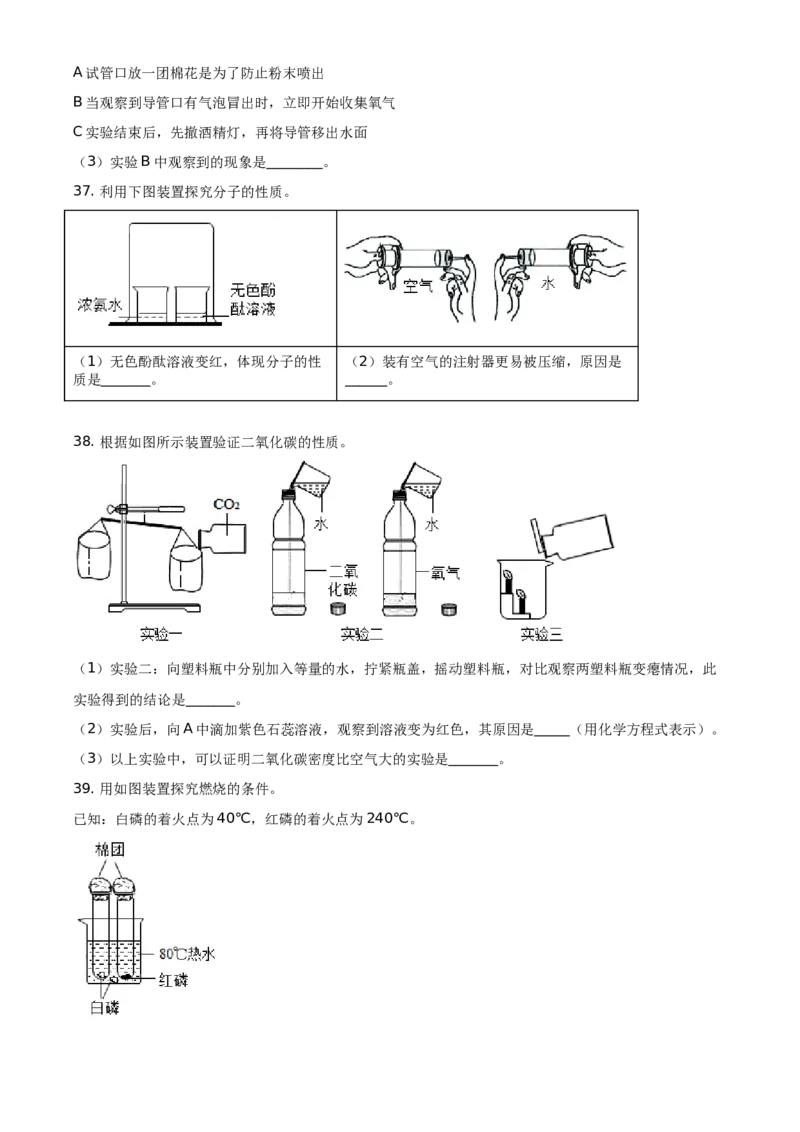 A 试管口放一团棉花是为了防止粉末喷出

B 当观察到导管口有气泡冒出时，立即开始收集氧气

C 实验结束后，先撤酒精灯，再将导管移出水面

（3）实验 B 中观察到的现象是________。

37. 利用下图装置探究分子的性质。

| 浓氨水　无色酚酞溶液 | 空气　水 |
|---|---|
| （1）无色酚酞溶液变红，体现分子的性质是_______。 | （2）装有空气的注射器更易被压缩，原因是______。 |

38. 根据如图所示装置验证二氧化碳的性质。

$CO_2$

水　水

二氧化碳　氧气

实验一　实验二　实验三

（1）实验二：向塑料瓶中分别加入等量的水，拧紧瓶盖，摇动塑料瓶，对比观察两塑料瓶变瘪情况，此实验得到的结论是_______。

（2）实验后，向 A 中滴加紫色石蕊溶液，观察到溶液变为红色，其原因是_____（用化学方程式表示）。

（3）以上实验中，可以证明二氧化碳密度比空气大的实验是_______。

39. 用如图装置探究燃烧的条件。

已知：白磷的着火点为 40℃，红磷的着火点为 240℃。

棉团

80℃热水

红磷

白磷