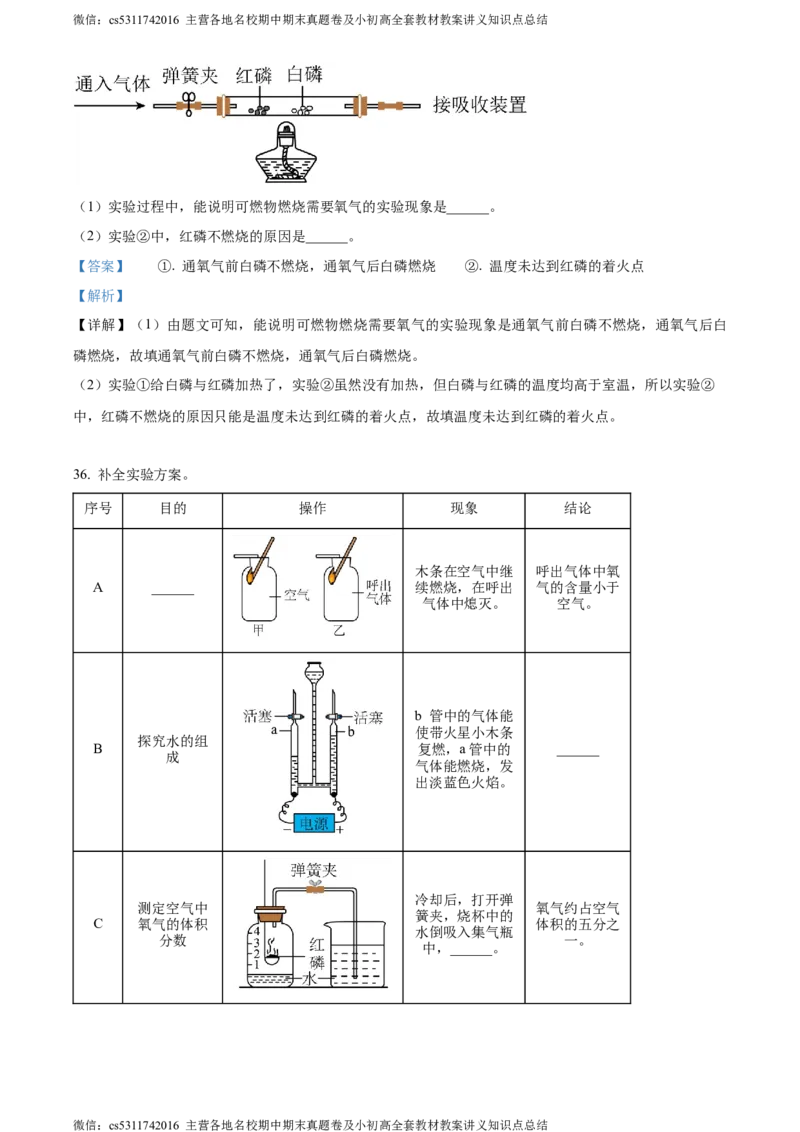 微信：cs5311742016 主营各地名校期中期末真题卷及小初高全套教材教案讲义知识点总结

通入气体 弹簧夹 红磷 白磷 接吸收装置

（1）实验过程中，能说明可燃物燃烧需要氧气的实验现象是______。

（2）实验②中，红磷不燃烧的原因是______。

【答案】 ①. 通氧气前白磷不燃烧，通氧气后白磷燃烧 ②. 温度未达到红磷的着火点

【解析】

【详解】（1）由题文可知，能说明可燃物燃烧需要氧气的实验现象是通氧气前白磷不燃烧，通氧气后白磷燃烧，故填通氧气前白磷不燃烧，通氧气后白磷燃烧。

（2）实验①给白磷与红磷加热了，实验②虽然没有加热，但白磷与红磷的温度均高于室温，所以实验②中，红磷不燃烧的原因只能是温度未达到红磷的着火点，故填温度未达到红磷的着火点。

36. 补全实验方案。

| 序号 | 目的 | 操作 | 现象 | 结论 |
|---|---|---|---|---|
| A | ______ | 空气 呼出气体 甲 乙 | 木条在空气中继续燃烧，在呼出气体中熄灭。 | 呼出气体中氧气的含量小于空气。 |
| B | 探究水的组成 | 活塞 活塞 a b 电源 − + | b 管中的气体能使带火星小木条复燃，a 管中的气体能燃烧，发出淡蓝色火焰。 | ______ |
| C | 测定空气中氧气的体积分数 | 弹簧夹 4 3 2 1 红磷 水 | 冷却后，打开弹簧夹，烧杯中的水倒吸入集气瓶中，______。 | 氧气约占空气体积的五分之一。 |

微信：cs5311742016 主营各地名校期中期末真题卷及小初高全套教材教案讲义知识点总结