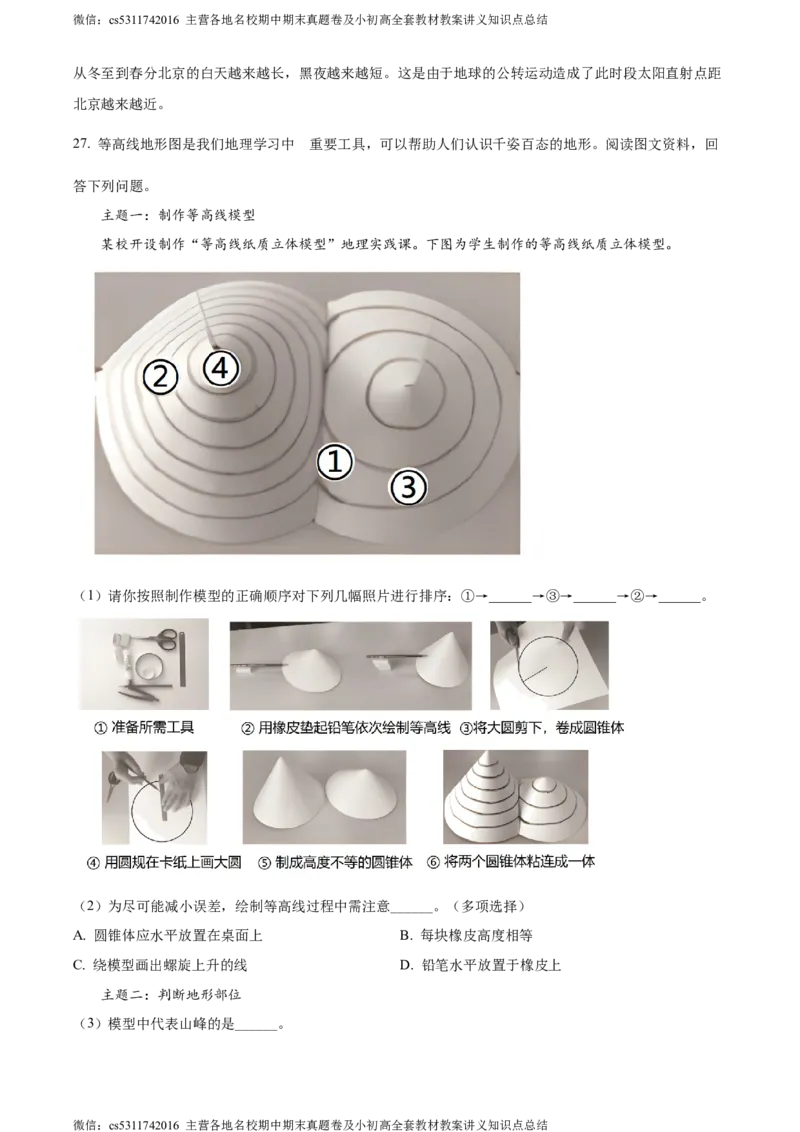 微信：cs5311742016 主营各地名校期中期末真题卷及小初高全套教材教案讲义知识点总结

从冬至到春分北京的白天越来越长，黑夜越来越短。这是由于地球的公转运动造成了此时段太阳直射点距北京越来越近。

27. 等高线地形图是我们地理学习中 重要工具，可以帮助人们认识千姿百态的地形。阅读图文资料，回答下列问题。

主题一：制作等高线模型

某校开设制作“等高线纸质立体模型”地理实践课。下图为学生制作的等高线纸质立体模型。

② ④

① ③

（1）请你按照制作模型的正确顺序对下列几幅照片进行排序：①→______→③→______→②→______。

① 准备所需工具 ② 用橡皮垫起铅笔依次绘制等高线 ③将大圆剪下，卷成圆锥体

④ 用圆规在卡纸上画大圆 ⑤ 制成高度不等的圆锥体 ⑥ 将两个圆锥体粘连成一体

（2）为尽可能减小误差，绘制等高线过程中需注意______。（多项选择）

A. 圆锥体应水平放置在桌面上

B. 每块橡皮高度相等

C. 绕模型画出螺旋上升的线

D. 铅笔水平放置于橡皮上

主题二：判断地形部位

（3）模型中代表山峰的是______。

微信：cs5311742016 主营各地名校期中期末真题卷及小初高全套教材教案讲义知识点总结