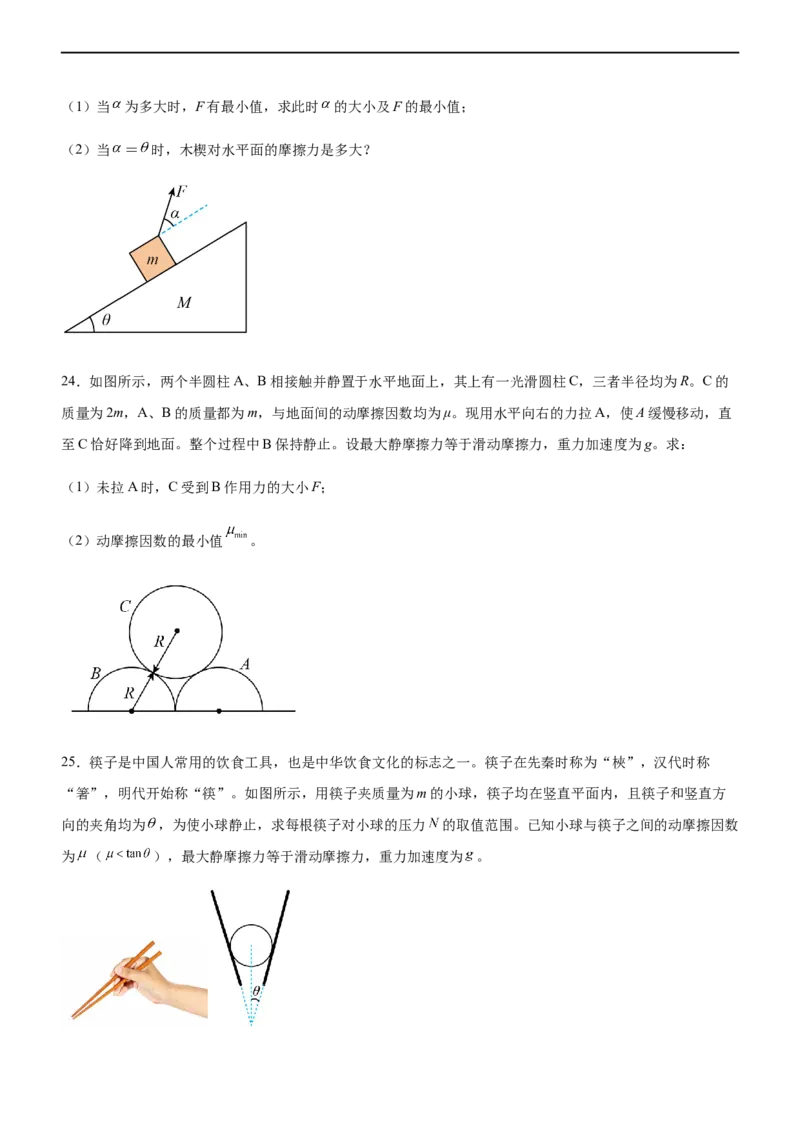 （1）当$\alpha$为多大时，$F$有最小值，求此时$\alpha$的大小及$F$的最小值；

（2）当$\alpha=\theta$时，木楔对水平面的摩擦力是多大？

$F$

$\alpha$

$m$

$M$

$\theta$

24．如图所示，两个半圆柱A、B相接触并静置于水平地面上，其上有一光滑圆柱C，三者半径均为$R$。C的质量为$2m$，A、B的质量都为$m$，与地面间的动摩擦因数均为$\mu$。现用水平向右的力拉A，使$A$缓慢移动，直至C恰好降到地面。整个过程中B保持静止。设最大静摩擦力等于滑动摩擦力，重力加速度为$g$。求：

（1）未拉A时，C受到B作用力的大小$F$；

（2）动摩擦因数的最小值$\mu_{\min}$。

$C$

$R$

$B$

$R$

$A$

25．筷子是中国人常用的饮食工具，也是中华饮食文化的标志之一。筷子在先秦时称为“梜”，汉代时称“箸”，明代开始称“筷”。如图所示，用筷子夹质量为$m$的小球，筷子均在竖直平面内，且筷子和竖直方向的夹角均为$\theta$，为使小球静止，求每根筷子对小球的压力$N$的取值范围。已知小球与筷子之间的动摩擦因数为$\mu$（$\mu<\tan\theta$），最大静摩擦力等于滑动摩擦力，重力加速度为$g$。

$\theta$