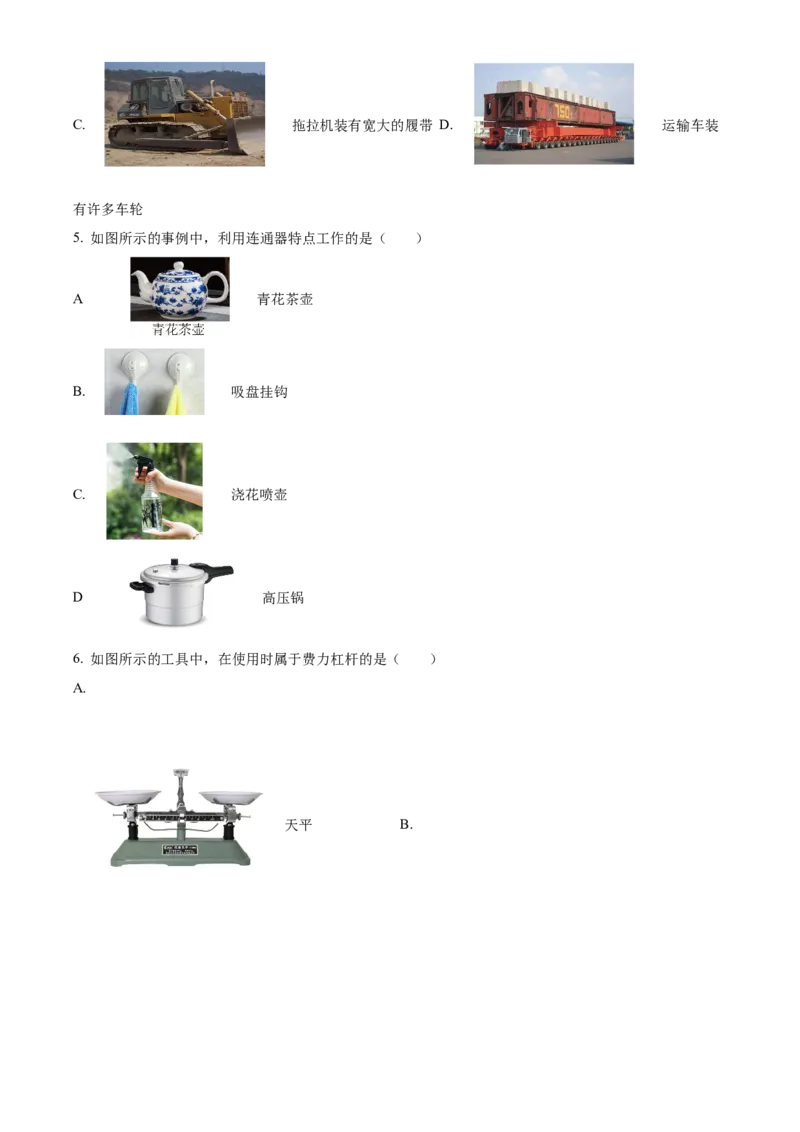 C. 拖拉机装有宽大的履带 D. 运输车装有许多车轮

5. 如图所示的事例中，利用连通器特点工作的是（　　）

A 青花茶壶 青花茶壶

B. 吸盘挂钩

C. 浇花喷壶

D 高压锅

6. 如图所示的工具中，在使用时属于费力杠杆的是（　　）

A. 天平 B.