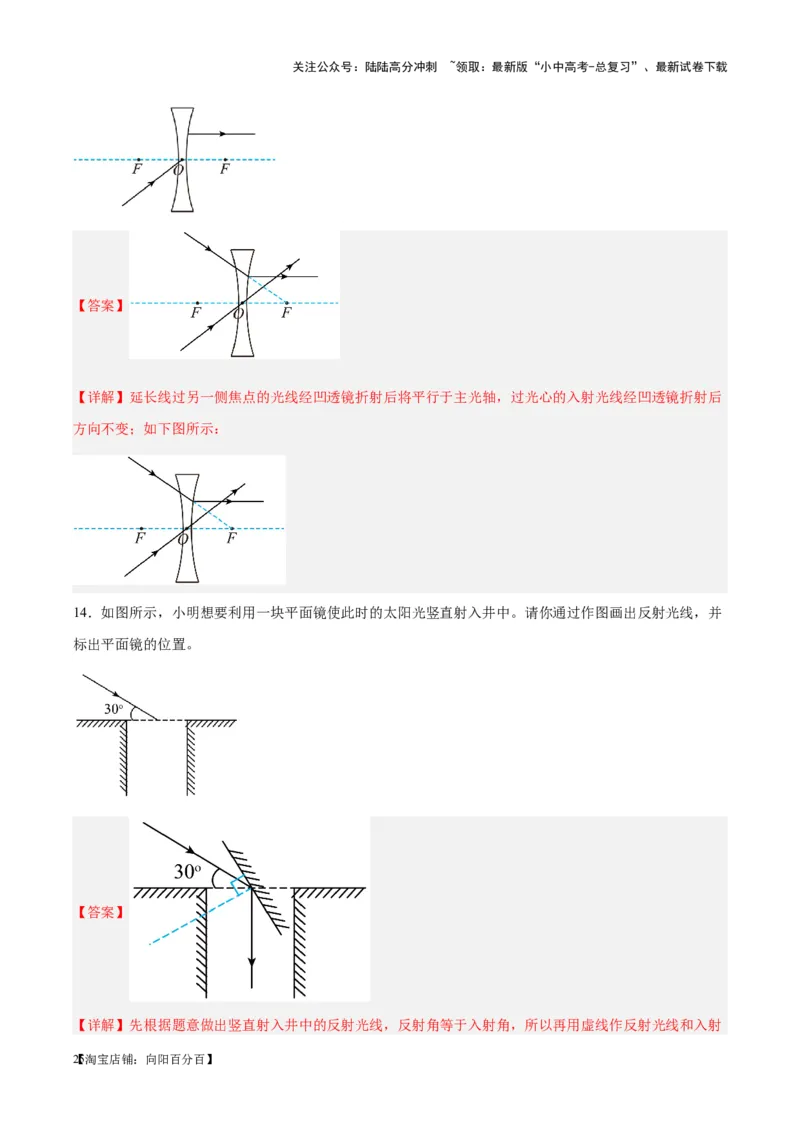 关注公众号：陆陆高分冲刺 ~领取：最新版“小中高考-总复习”、最新试卷下载

F O F

【答案】

F O F

【详解】延长线过另一侧焦点的光线经凹透镜折射后将平行于主光轴，过光心的入射光线经凹透镜折射后方向不变；如下图所示：

F O F

14．如图所示，小明想要利用一块平面镜使此时的太阳光竖直射入井中。请你通过作图画出反射光线，并标出平面镜的位置。

30°

【答案】

30°

【详解】先根据题意做出竖直射入井中的反射光线，反射角等于入射角，所以再用虚线作反射光线和入射

25【淘宝店铺：向阳百分百】