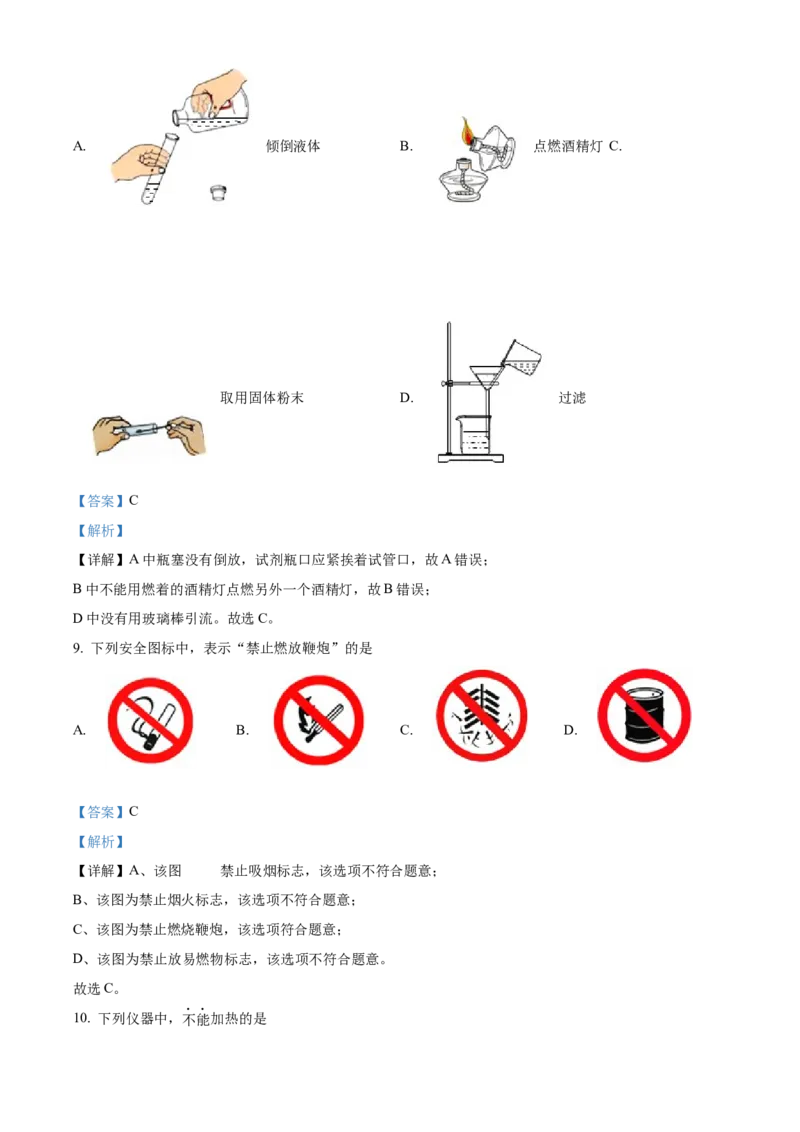 A. 倾倒液体 B. 点燃酒精灯 C.

取用固体粉末 D. 过滤

【答案】C

【解析】

【详解】A 中瓶塞没有倒放，试剂瓶口应紧挨着试管口，故 A 错误；

B 中不能用燃着的酒精灯点燃另外一个酒精灯，故 B 错误；

D 中没有用玻璃棒引流。故选 C。

9. 下列安全图标中，表示“禁止燃放鞭炮”的是

A. B. C. D.

【答案】C

【解析】

【详解】A、该图 禁止吸烟标志，该选项不符合题意；

B、该图为禁止烟火标志，该选项不符合题意；

C、该图为禁止燃烧鞭炮，该选项符合题意；

D、该图为禁止放易燃物标志，该选项不符合题意。

故选 C。

10. 下列仪器中，不能加热的是