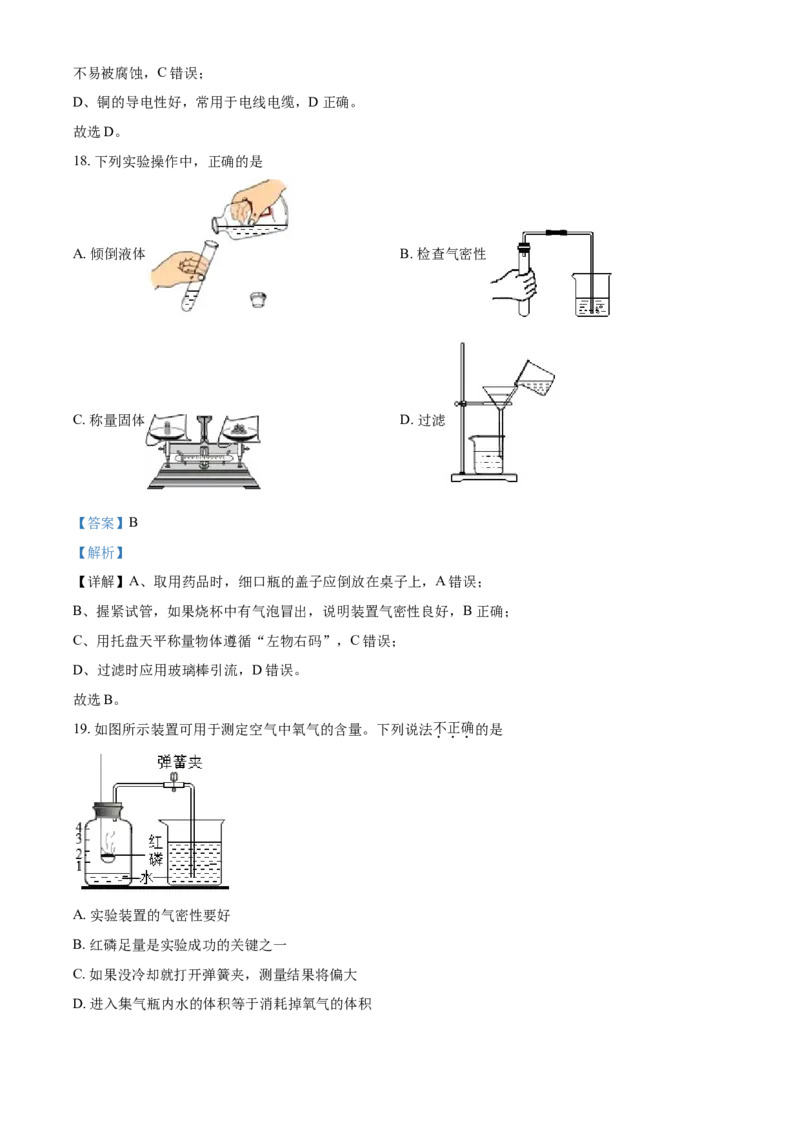 不易被腐蚀，C 错误；

D、铜的导电性好，常用于电线电缆，D 正确。

故选 D。

18. 下列实验操作中，正确的是

A. 倾倒液体

B. 检查气密性

C. 称量固体

D. 过滤

【答案】B

【解析】

【详解】A、取用药品时，细口瓶的盖子应倒放在桌子上，A 错误；

B、握紧试管，如果烧杯中有气泡冒出，说明装置气密性良好，B 正确；

C、用托盘天平称量物体遵循“左物右码”，C 错误；

D、过滤时应用玻璃棒引流，D 错误。

故选 B。

19. 如图所示装置可用于测定空气中氧气的含量。下列说法不正确的是

弹簧夹

4
3
2
1

红磷

水

A. 实验装置的气密性要好

B. 红磷足量是实验成功的关键之一

C. 如果没冷却就打开弹簧夹，测量结果将偏大

D. 进入集气瓶内水的体积等于消耗掉氧气的体积