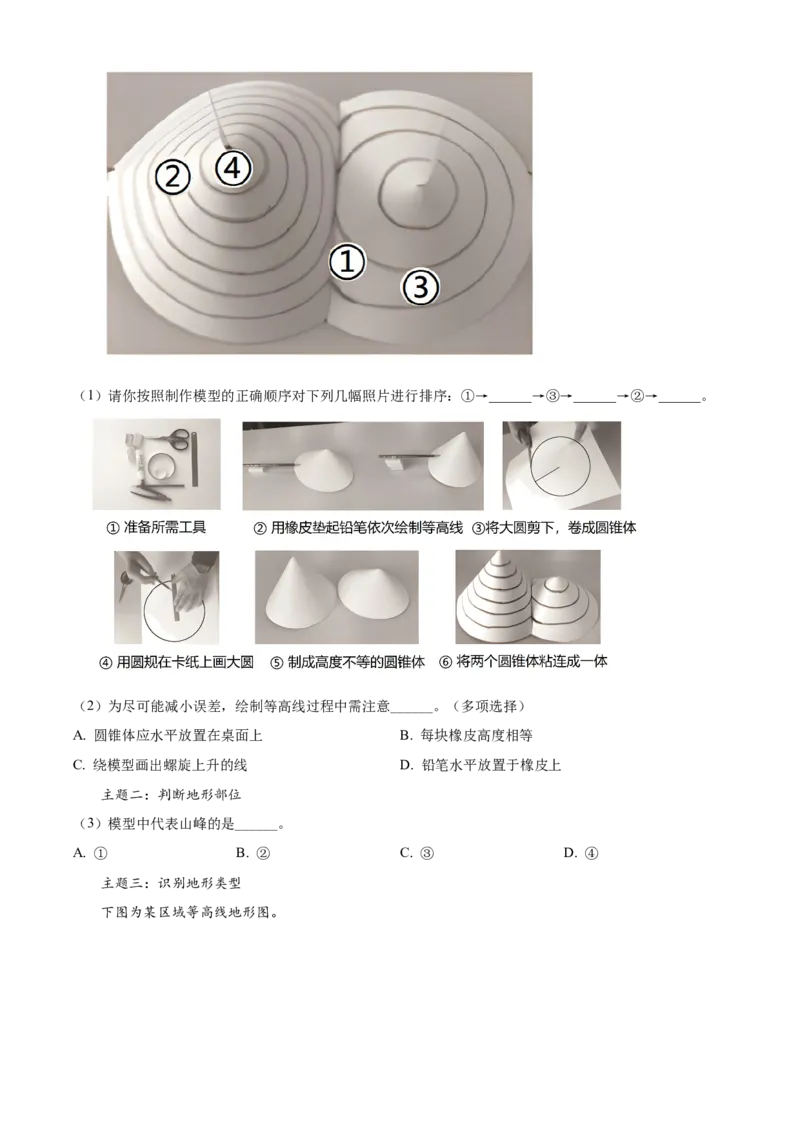 ②
④
①
③

（1）请你按照制作模型的正确顺序对下列几幅照片进行排序：①→______→③→______→②→______。

① 准备所需工具
② 用橡皮垫起铅笔依次绘制等高线
③将大圆剪下，卷成圆锥体
④ 用圆规在卡纸上画大圆
⑤ 制成高度不等的圆锥体
⑥ 将两个圆锥体粘连成一体

（2）为尽可能减小误差，绘制等高线过程中需注意______。（多项选择）

A. 圆锥体应水平放置在桌面上
B. 每块橡皮高度相等
C. 绕模型画出螺旋上升的线
D. 铅笔水平放置于橡皮上

主题二：判断地形部位

（3）模型中代表山峰的是______。

A. ①
B. ②
C. ③
D. ④

主题三：识别地形类型

下图为某区域等高线地形图。