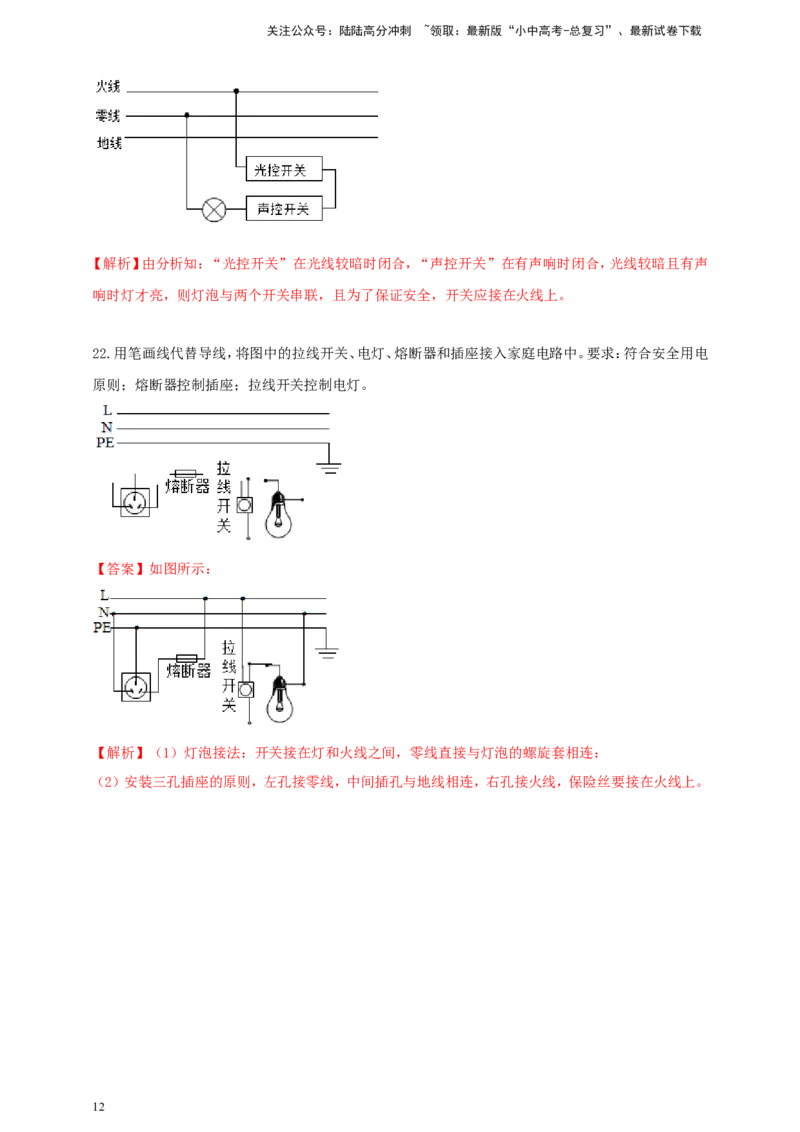 关注公众号：陆陆高分冲刺 ~领取：最新版“小中高考-总复习”、最新试卷下载

火线
零线
地线
光控开关
声控开关

【解析】由分析知：“光控开关”在光线较暗时闭合，“声控开关”在有声响时闭合，光线较暗且有声响时灯才亮，则灯泡与两个开关串联，且为了保证安全，开关应接在火线上。

22.用笔画线代替导线，将图中的拉线开关、电灯、熔断器和插座接入家庭电路中。要求：符合安全用电原则；熔断器控制插座；拉线开关控制电灯。

L
N
PE
熔断器
拉线开关

【答案】如图所示：

L
N
PE
熔断器
拉线开关

【解析】（1）灯泡接法：开关接在灯和火线之间，零线直接与灯泡的螺旋套相连；
（2）安装三孔插座的原则，左孔接零线，中间插孔与地线相连，右孔接火线，保险丝要接在火线上。

12