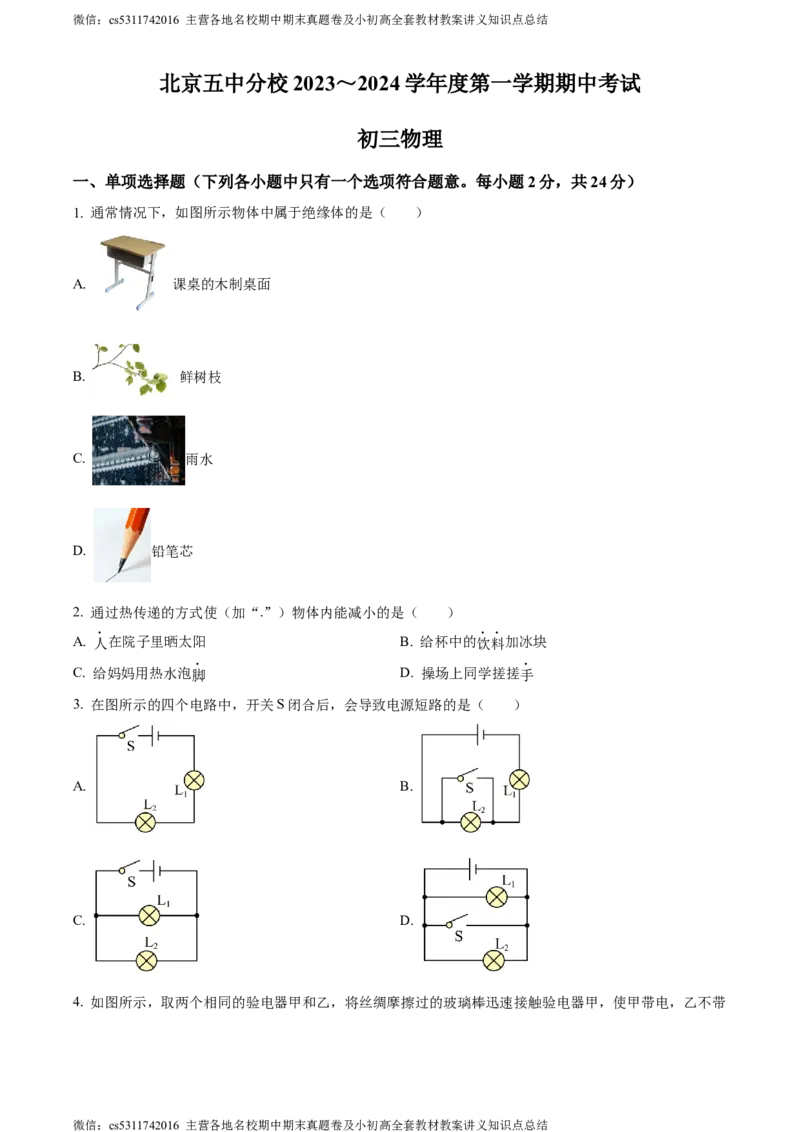 微信：cs5311742016 主营各地名校期中期末真题卷及小初高全套教材教案讲义知识点总结

北京五中分校 2023～2024 学年度第一学期期中考试

初三物理

一、单项选择题（下列各小题中只有一个选项符合题意。每小题 2 分，共 24 分）

1. 通常情况下，如图所示物体中属于绝缘体的是（　　）

A. 课桌的木制桌面

B. 鲜树枝

C. 雨水

D. 铅笔芯

2. 通过热传递的方式使（加“.”）物体内能减小的是（　　）

A. 人在院子里晒太阳

B. 给杯中的饮料加冰块

C. 给妈妈用热水泡脚

D. 操场上同学搓搓手

3. 在图所示的四个电路中，开关 S 闭合后，会导致电源短路的是（　　）

A. S $L_1$ $L_2$

B. S $L_1$ $L_2$

C. S $L_1$ $L_2$

D. $L_1$ S $L_2$

4. 如图所示，取两个相同的验电器甲和乙，将丝绸摩擦过的玻璃棒迅速接触验电器甲，使甲带电，乙不带

微信：cs5311742016 主营各地名校期中期末真题卷及小初高全套教材教案讲义知识点总结