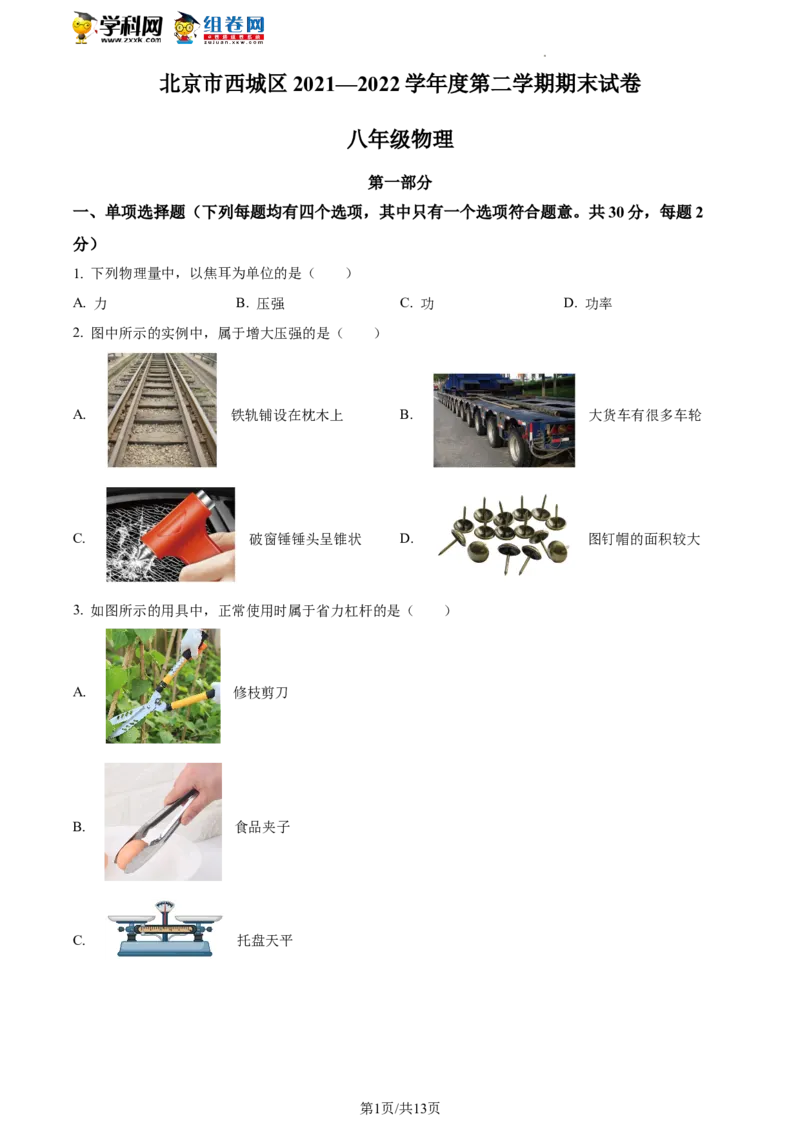 学科网 www.zxxk.com 组卷网 zujuan.xkw.com

北京市西城区 2021—2022 学年度第二学期期末试卷

八年级物理

第一部分

一、单项选择题（下列每题均有四个选项，其中只有一个选项符合题意。共 30 分，每题 2 分）

1. 下列物理量中，以焦耳为单位的是（　　）

A. 力　　B. 压强　　C. 功　　D. 功率

2. 图中所示的实例中，属于增大压强的是（　　）

A. 铁轨铺设在枕木上　　B. 大货车有很多车轮

C. 破窗锤锤头呈锥状　　D. 图钉帽的面积较大

3. 如图所示的用具中，正常使用时属于省力杠杆的是（　　）

A. 修枝剪刀

B. 食品夹子

C. 托盘天平

第1页/共13页