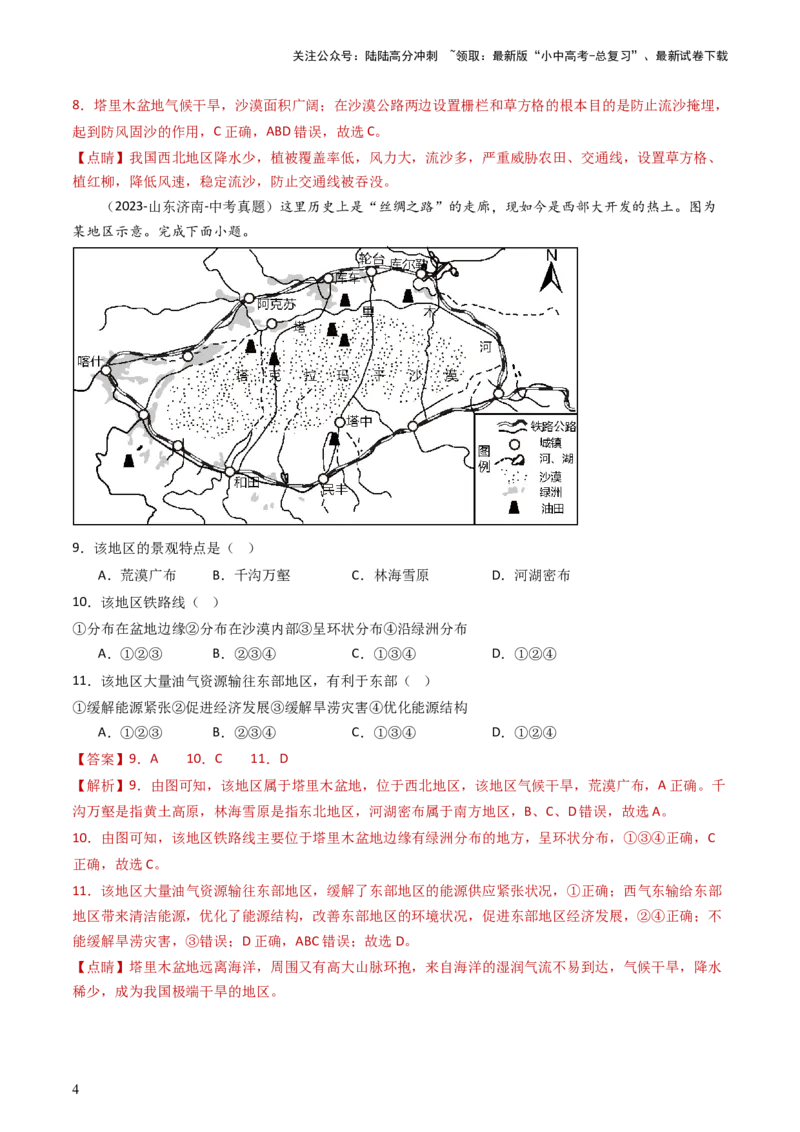 关注公众号：陆陆高分冲刺 ~领取：最新版“小中高考-总复习”、最新试卷下载

8．塔里木盆地气候干旱，沙漠面积广阔；在沙漠公路两边设置栅栏和草方格的根本目的是防止流沙掩埋，起到防风固沙的作用，C 正确，ABD 错误，故选 C。

【点睛】我国西北地区降水少，植被覆盖率低，风力大，流沙多，严重威胁农田、交通线，设置草方格、植红柳，降低风速，稳定流沙，防止交通线被吞没。

（2023·山东济南·中考真题）这里历史上是“丝绸之路”的走廊，现如今是西部大开发的热土。图为某地区示意。完成下面小题。

轮台 库尔勒 库车 阿克苏 塔 里 木 河 喀什 塔 克 拉 玛 干 沙 漠 塔中 和田 民丰 N 图例 铁路公路 城镇 河、湖 沙漠 绿洲 油田

9．该地区的景观特点是（ ）

A．荒漠广布 B．千沟万壑 C．林海雪原 D．河湖密布

10．该地区铁路线（ ）

①分布在盆地边缘②分布在沙漠内部③呈环状分布④沿绿洲分布

A．①②③ B．②③④ C．①③④ D．①②④

11．该地区大量油气资源输往东部地区，有利于东部（ ）

①缓解能源紧张②促进经济发展③缓解旱涝灾害④优化能源结构

A．①②③ B．②③④ C．①③④ D．①②④

【答案】9．A 10．C 11．D

【解析】9．由图可知，该地区属于塔里木盆地，位于西北地区，该地区气候干旱，荒漠广布，A 正确。千沟万壑是指黄土高原，林海雪原是指东北地区，河湖密布属于南方地区，B、C、D 错误，故选 A。

10．由图可知，该地区铁路线主要位于塔里木盆地边缘有绿洲分布的地方，呈环状分布，①③④正确，C 正确，故选 C。

11．该地区大量油气资源输往东部地区，缓解了东部地区的能源供应紧张状况，①正确；西气东输给东部地区带来清洁能源，优化了能源结构，改善东部地区的环境状况，促进东部地区经济发展，②④正确；不能缓解旱涝灾害，③错误；D 正确，ABC 错误；故选 D。

【点睛】塔里木盆地远离海洋，周围又有高大山脉环抱，来自海洋的湿润气流不易到达，气候干旱，降水稀少，成为我国极端干旱的地区。

4