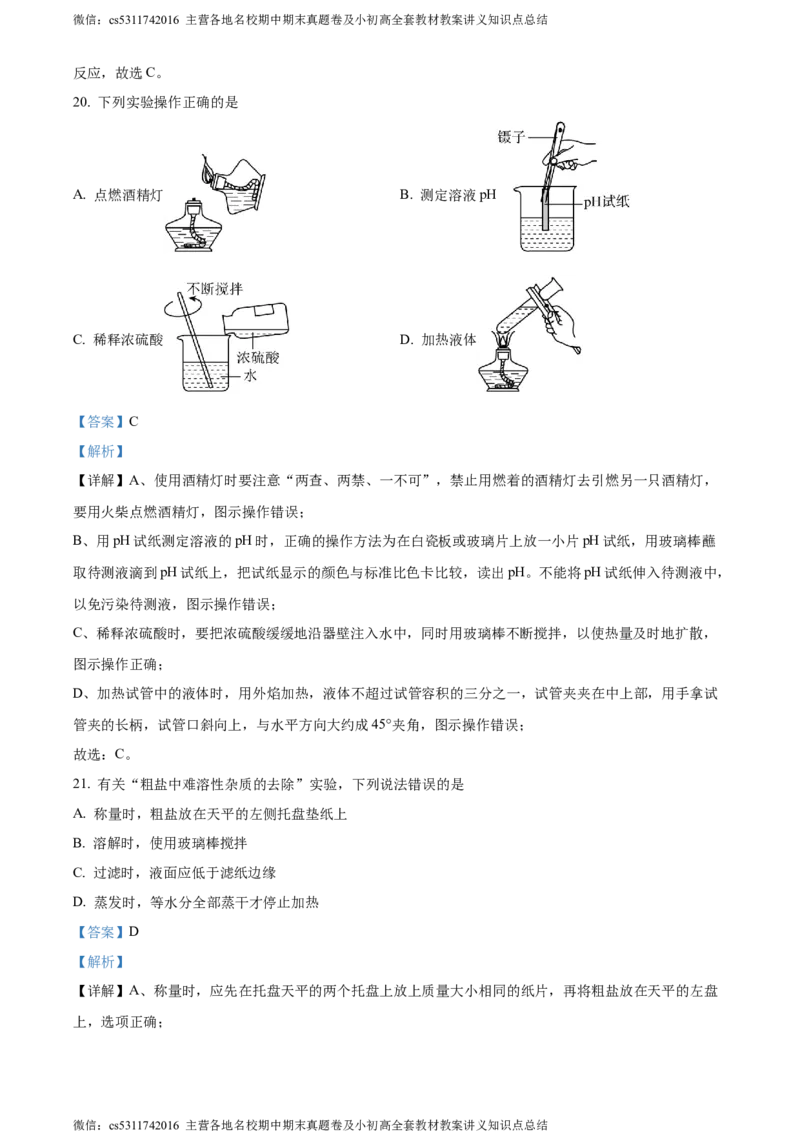 微信：cs5311742016 主营各地名校期中期末真题卷及小初高全套教材教案讲义知识点总结

反应，故选 C。

20. 下列实验操作正确的是

A. 点燃酒精灯

B. 测定溶液 pH

镊子

pH试纸

C. 稀释浓硫酸

不断搅拌

浓硫酸

水

D. 加热液体

【答案】C

【解析】

【详解】A、使用酒精灯时要注意“两查、两禁、一不可”，禁止用燃着的酒精灯去引燃另一只酒精灯，要用火柴点燃酒精灯，图示操作错误；

B、用 pH 试纸测定溶液的 pH 时，正确的操作方法为在白瓷板或玻璃片上放一小片 pH 试纸，用玻璃棒蘸取待测液滴到 pH 试纸上，把试纸显示的颜色与标准比色卡比较，读出 pH。不能将 pH 试纸伸入待测液中，以免污染待测液，图示操作错误；

C、稀释浓硫酸时，要把浓硫酸缓缓地沿器壁注入水中，同时用玻璃棒不断搅拌，以使热量及时地扩散，图示操作正确；

D、加热试管中的液体时，用外焰加热，液体不超过试管容积的三分之一，试管夹夹在中上部，用手拿试管夹的长柄，试管口斜向上，与水平方向大约成 45°夹角，图示操作错误；

故选：C。

21. 有关“粗盐中难溶性杂质的去除”实验，下列说法错误的是

A. 称量时，粗盐放在天平的左侧托盘垫纸上

B. 溶解时，使用玻璃棒搅拌

C. 过滤时，液面应低于滤纸边缘

D. 蒸发时，等水分全部蒸干才停止加热

【答案】D

【解析】

【详解】A、称量时，应先在托盘天平的两个托盘上放上质量大小相同的纸片，再将粗盐放在天平的左盘上，选项正确；

微信：cs5311742016 主营各地名校期中期末真题卷及小初高全套教材教案讲义知识点总结