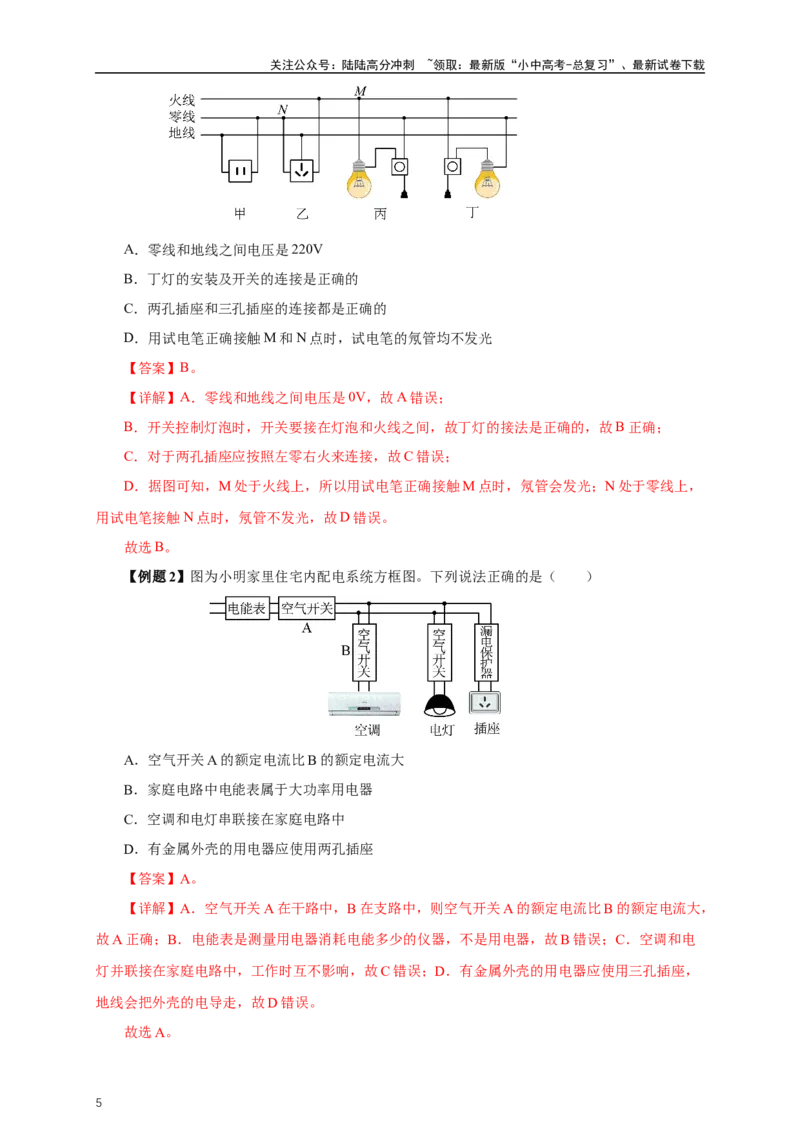 关注公众号：陆陆高分冲刺 ~领取：最新版“小中高考-总复习”、最新试卷下载

火线
零线
地线
N
M
甲 乙 丙 丁

A．零线和地线之间电压是 220V

B．丁灯的安装及开关的连接是正确的

C．两孔插座和三孔插座的连接都是正确的

D．用试电笔正确接触 M 和 N 点时，试电笔的氖管均不发光

【答案】B。

【详解】A．零线和地线之间电压是 0V，故 A 错误；

B．开关控制灯泡时，开关要接在灯泡和火线之间，故丁灯的接法是正确的，故 B 正确；

C．对于两孔插座应按照左零右火来连接，故 C 错误；

D．据图可知，M 处于火线上，所以用试电笔正确接触 M 点时，氖管会发光；N 处于零线上，用试电笔接触 N 点时，氖管不发光，故 D 错误。

故选 B。

【例题 2】图为小明家里住宅内配电系统方框图。下列说法正确的是（ ）

电能表 空气开关 A B 空气开关 空气开关 漏电保护器 空调 电灯 插座

A．空气开关 A 的额定电流比 B 的额定电流大

B．家庭电路中电能表属于大功率用电器

C．空调和电灯串联接在家庭电路中

D．有金属外壳的用电器应使用两孔插座

【答案】A。

【详解】A．空气开关 A 在干路中，B 在支路中，则空气开关 A 的额定电流比 B 的额定电流大，故 A 正确；B．电能表是测量用电器消耗电能多少的仪器，不是用电器，故 B 错误；C．空调和电灯并联接在家庭电路中，工作时互不影响，故 C 错误；D．有金属外壳的用电器应使用三孔插座，地线会把外壳的电导走，故 D 错误。

故选 A。

5