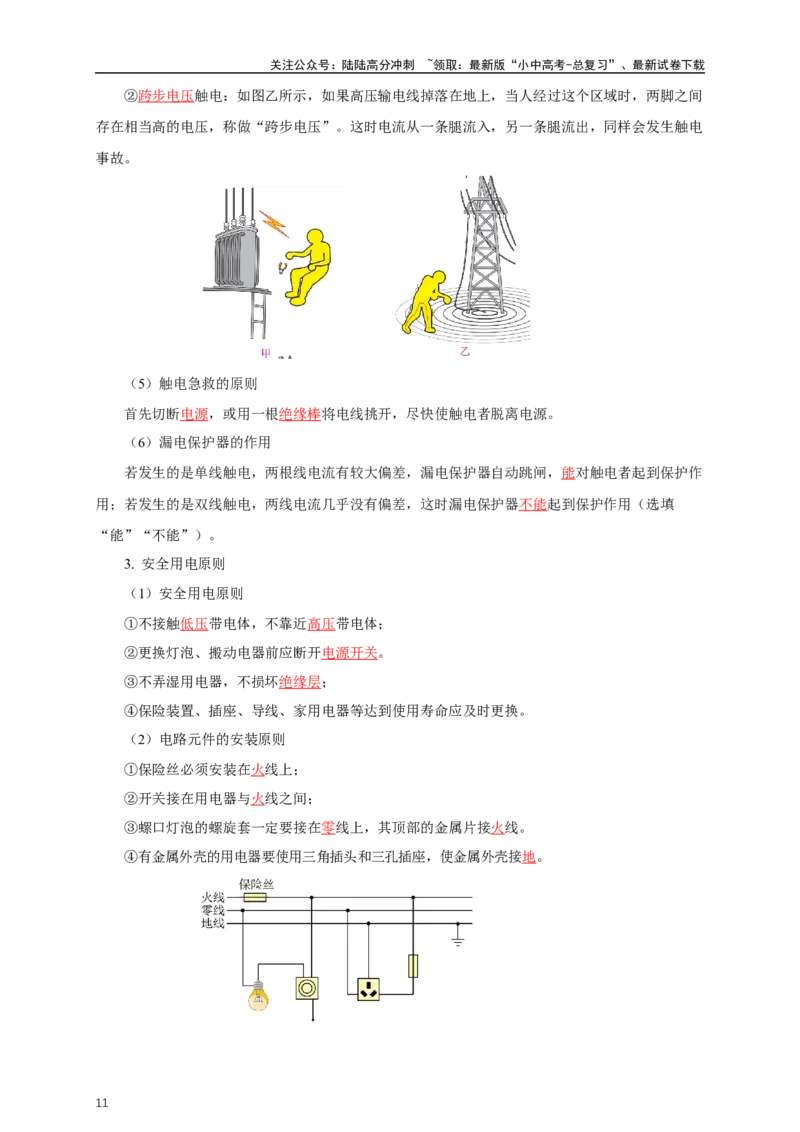 关注公众号：陆陆高分冲刺 ~领取：最新版“小中高考-总复习”、最新试卷下载

②跨步电压触电：如图乙所示，如果高压输电线掉落在地上，当人经过这个区域时，两脚之间存在相当高的电压，称做“跨步电压”。这时电流从一条腿流入，另一条腿流出，同样会发生触电事故。

甲

乙

（5）触电急救的原则

首先切断电源，或用一根绝缘棒将电线挑开，尽快使触电者脱离电源。

（6）漏电保护器的作用

若发生的是单线触电，两根线电流有较大偏差，漏电保护器自动跳闸，能对触电者起到保护作用；若发生的是双线触电，两线电流几乎没有偏差，这时漏电保护器不能起到保护作用（选填“能”“不能”）。

3. 安全用电原则

（1）安全用电原则

①不接触低压带电体，不靠近高压带电体；

②更换灯泡、搬动电器前应断开电源开关。

③不弄湿用电器，不损坏绝缘层；

④保险装置、插座、导线、家用电器等达到使用寿命应及时更换。

（2）电路元件的安装原则

①保险丝必须安装在火线上；

②开关接在用电器与火线之间；

③螺口灯泡的螺旋套一定要接在零线上，其顶部的金属片接火线。

④有金属外壳的用电器要使用三角插头和三孔插座，使金属外壳接地。

保险丝
火线
零线
地线

11