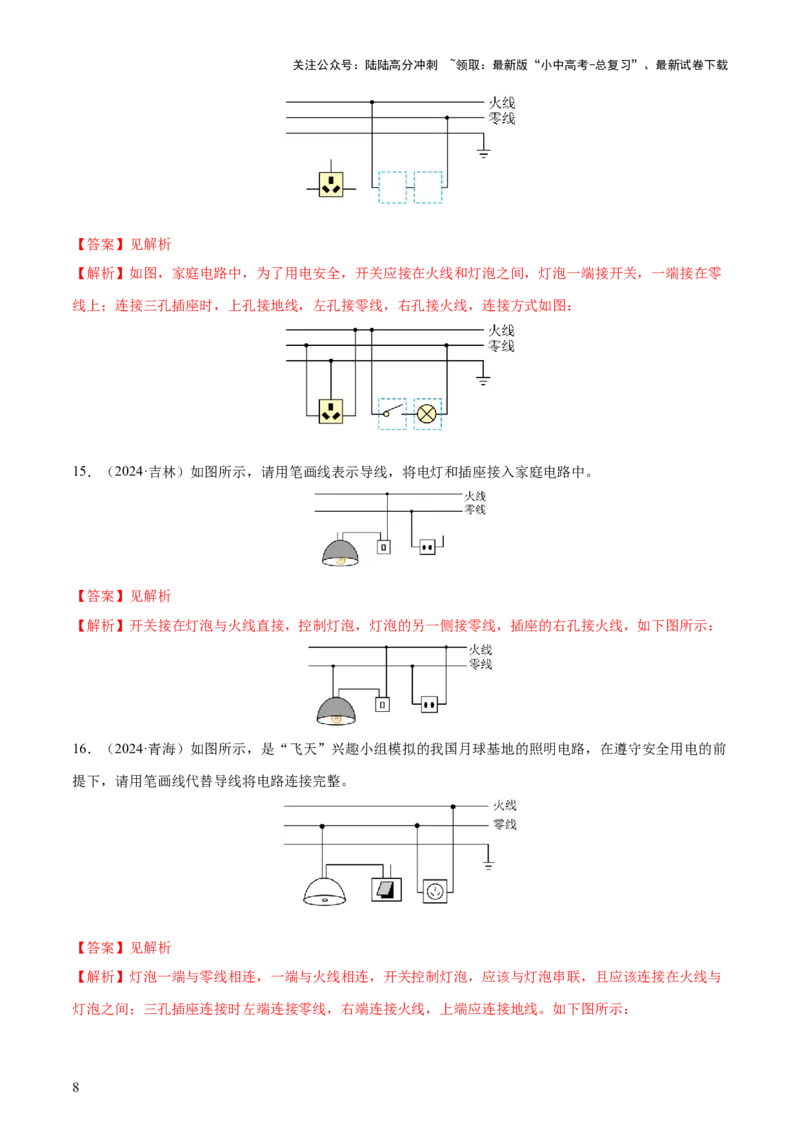 关注公众号：陆陆高分冲刺 ~领取：最新版“小中高考-总复习”、最新试卷下载

火线
零线

【答案】见解析
【解析】如图，家庭电路中，为了用电安全，开关应接在火线和灯泡之间，灯泡一端接开关，一端接在零线上；连接三孔插座时，上孔接地线，左孔接零线，右孔接火线，连接方式如图：

火线
零线

15. （2024·吉林）如图所示，请用笔画线表示导线，将电灯和插座接入家庭电路中。

火线
零线

【答案】见解析
【解析】开关接在灯泡与火线直接，控制灯泡，灯泡的另一侧接零线，插座的右孔接火线，如下图所示：

火线
零线

16. （2024·青海）如图所示，是“飞天”兴趣小组模拟的我国月球基地的照明电路，在遵守安全用电的前提下，请用笔画线代替导线将电路连接完整。

火线
零线

【答案】见解析
【解析】灯泡一端与零线相连，一端与火线相连，开关控制灯泡，应该与灯泡串联，且应该连接在火线与灯泡之间；三孔插座连接时左端连接零线，右端连接火线，上端应连接地线。如下图所示：

8