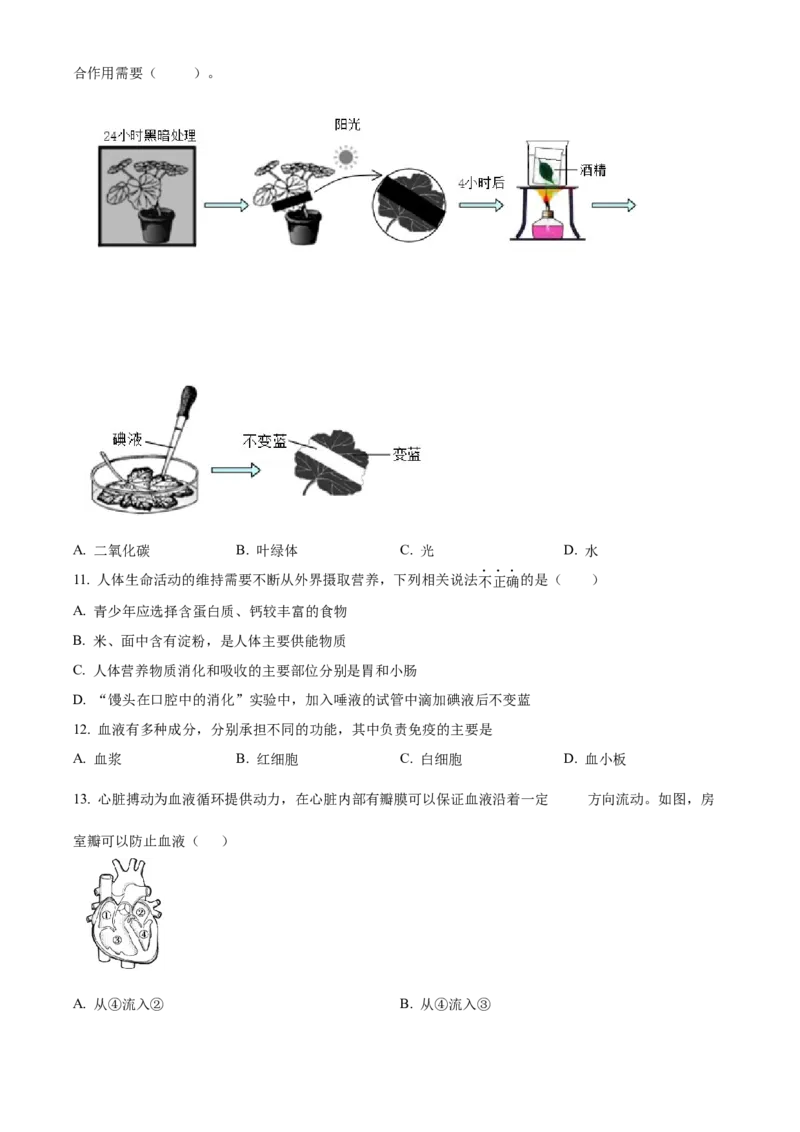 合作用需要（　　）。

24小时黑暗处理

阳光

4小时后

酒精

碘液

不变蓝

变蓝

A. 二氧化碳　　B. 叶绿体　　C. 光　　D. 水

11. 人体生命活动的维持需要不断从外界摄取营养，下列相关说法不正确的是（　　）

A. 青少年应选择含蛋白质、钙较丰富的食物

B. 米、面中含有淀粉，是人体主要供能物质

C. 人体营养物质消化和吸收的主要部位分别是胃和小肠

D. “馒头在口腔中的消化”实验中，加入唾液的试管中滴加碘液后不变蓝

12. 血液有多种成分，分别承担不同的功能，其中负责免疫的主要是

A. 血浆　　B. 红细胞　　C. 白细胞　　D. 血小板

13. 心脏搏动为血液循环提供动力，在心脏内部有瓣膜可以保证血液沿着一定　　方向流动。如图，房室瓣可以防止血液（　　）

①　②　③　④

A. 从④流入②　　B. 从④流入③