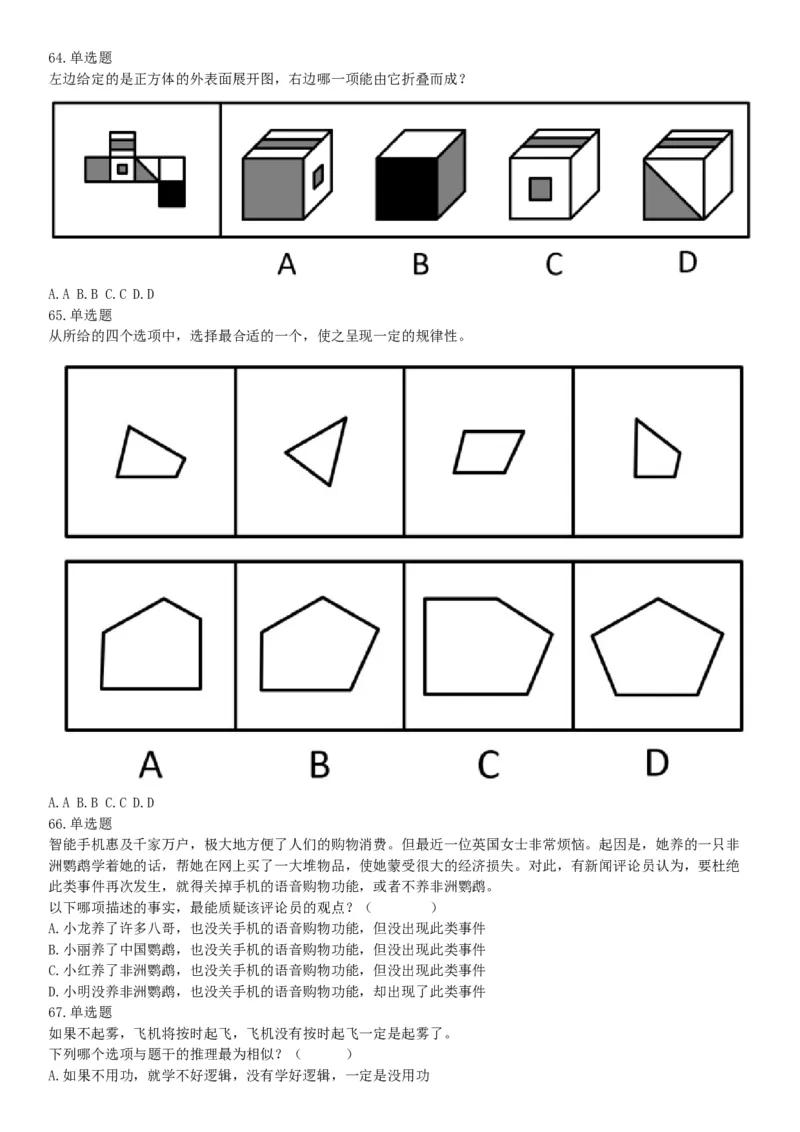 64.单选题
左边给定的是正方体的外表面展开图，右边哪一项能由它折叠而成？

A B C D

A.A B.B C.C D.D
65.单选题
从所给的四个选项中，选择最合适的一个，使之呈现一定的规律性。

A B C D

A.A B.B C.C D.D
66.单选题
智能手机惠及千家万户，极大地方便了人们的购物消费。但最近一位英国女士非常烦恼。起因是，她养的一只非洲鹦鹉学着她的话，帮她在网上买了一大堆物品，使她蒙受很大的经济损失。对此，有新闻评论员认为，要杜绝此类事件再次发生，就得关掉手机的语音购物功能，或者不养非洲鹦鹉。
以下哪项描述的事实，最能质疑该评论员的观点？（　　）
A.小龙养了许多八哥，也没关手机的语音购物功能，但没出现此类事件
B.小丽养了中国鹦鹉，也没关手机的语音购物功能，但没出现此类事件
C.小红养了非洲鹦鹉，也没关手机的语音购物功能，但没出现此类事件
D.小明没养非洲鹦鹉，也没关手机的语音购物功能，却出现了此类事件
67.单选题
如果不起雾，飞机将按时起飞，飞机没有按时起飞一定是起雾了。
下列哪个选项与题干的推理最为相似？（　　）
A.如果不用功，就学不好逻辑，没有学好逻辑，一定是没用功