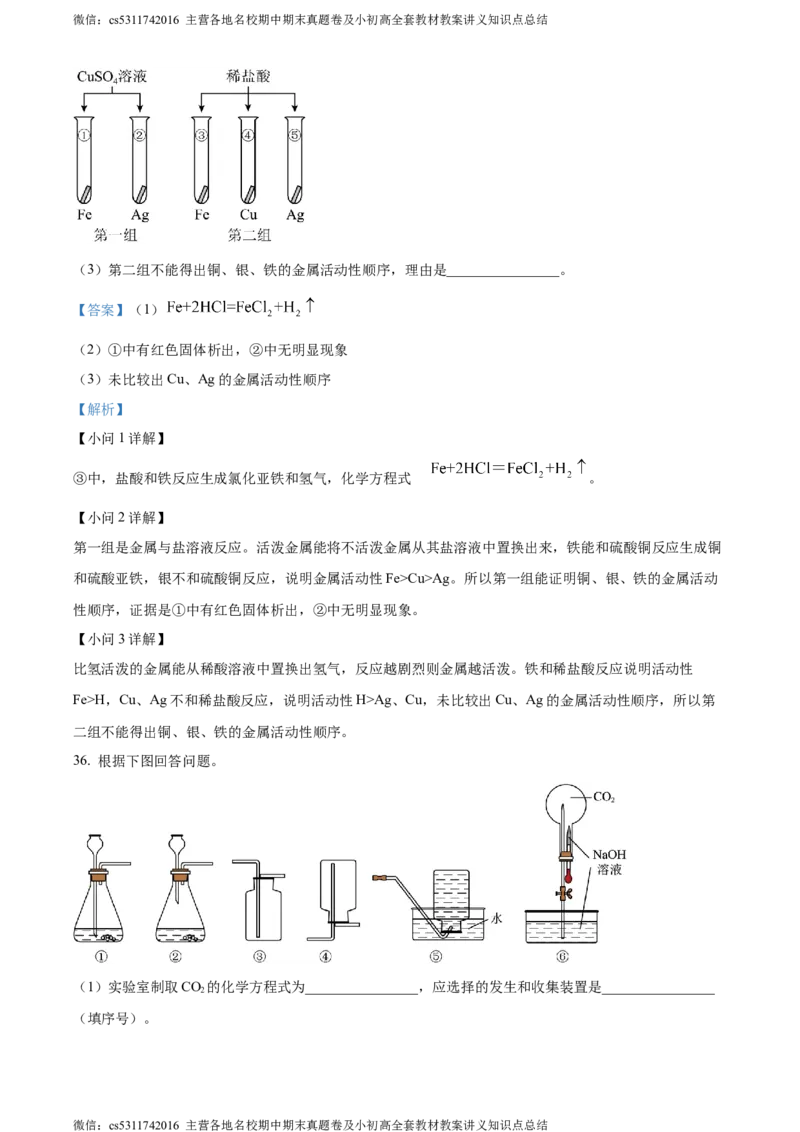 微信：cs5311742016 主营各地名校期中期末真题卷及小初高全套教材教案讲义知识点总结

$CuSO_4$溶液　稀盐酸
① ② ③ ④ ⑤
Fe Ag Fe Cu Ag
第一组　第二组

（3）第二组不能得出铜、银、铁的金属活动性顺序，理由是________________。

【答案】（1）$Fe+2HCl=FeCl_2+H_2\uparrow$

（2）①中有红色固体析出，②中无明显现象

（3）未比较出 Cu、Ag 的金属活动性顺序

【解析】

【小问 1 详解】

③中，盐酸和铁反应生成氯化亚铁和氢气，化学方程式 $Fe+2HCl=FeCl_2+H_2\uparrow$。

【小问 2 详解】

第一组是金属与盐溶液反应。活泼金属能将不活泼金属从其盐溶液中置换出来，铁能和硫酸铜反应生成铜和硫酸亚铁，银不和硫酸铜反应，说明金属活动性 Fe>Cu>Ag。所以第一组能证明铜、银、铁的金属活动性顺序，证据是①中有红色固体析出，②中无明显现象。

【小问 3 详解】

比氢活泼的金属能从稀酸溶液中置换出氢气，反应越剧烈则金属越活泼。铁和稀盐酸反应说明活动性 Fe>H，Cu、Ag 不和稀盐酸反应，说明活动性 H>Ag、Cu，未比较出 Cu、Ag 的金属活动性顺序，所以第二组不能得出铜、银、铁的金属活动性顺序。

36. 根据下图回答问题。

$CO_2$
NaOH 溶液
水
① ② ③ ④ ⑤ ⑥

（1）实验室制取 $CO_2$ 的化学方程式为________________，应选择的发生和收集装置是________________（填序号）。

微信：cs5311742016 主营各地名校期中期末真题卷及小初高全套教材教案讲义知识点总结