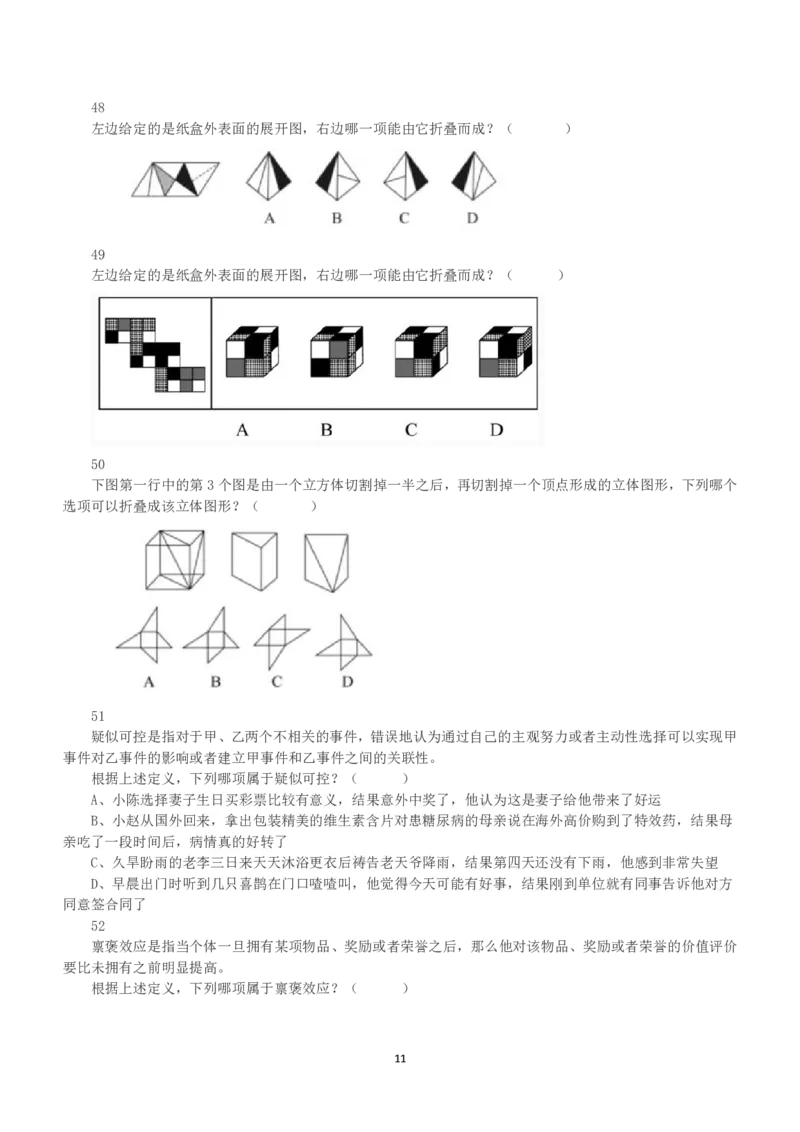 48
左边给定的是纸盒外表面的展开图，右边哪一项能由它折叠而成？（　　）

A　B　C　D

49
左边给定的是纸盒外表面的展开图，右边哪一项能由它折叠而成？（　　）

A　B　C　D

50
下图第一行中的第 3 个图是由一个立方体切割掉一半之后，再切割掉一个顶点形成的立体图形，下列哪个选项可以折叠成该立体图形？（　　）

A　B　C　D

51
疑似可控是指对于甲、乙两个不相关的事件，错误地认为通过自己的主观努力或者主动性选择可以实现甲事件对乙事件的影响或者建立甲事件和乙事件之间的关联性。
根据上述定义，下列哪项属于疑似可控？（　　）
A、小陈选择妻子生日买彩票比较有意义，结果意外中奖了，他认为这是妻子给他带来了好运
B、小赵从国外回来，拿出包装精美的维生素含片对患糖尿病的母亲说在海外高价购到了特效药，结果母亲吃了一段时间后，病情真的好转了
C、久旱盼雨的老李三日来天天沐浴更衣后祷告老天爷降雨，结果第四天还没有下雨，他感到非常失望
D、早晨出门时听到几只喜鹊在门口喳喳叫，他觉得今天可能有好事，结果刚到单位就有同事告诉他对方同意签合同了
52
禀褒效应是指当个体一旦拥有某项物品、奖励或者荣誉之后，那么他对该物品、奖励或者荣誉的价值评价要比未拥有之前明显提高。
根据上述定义，下列哪项属于禀褒效应？（　　）

11