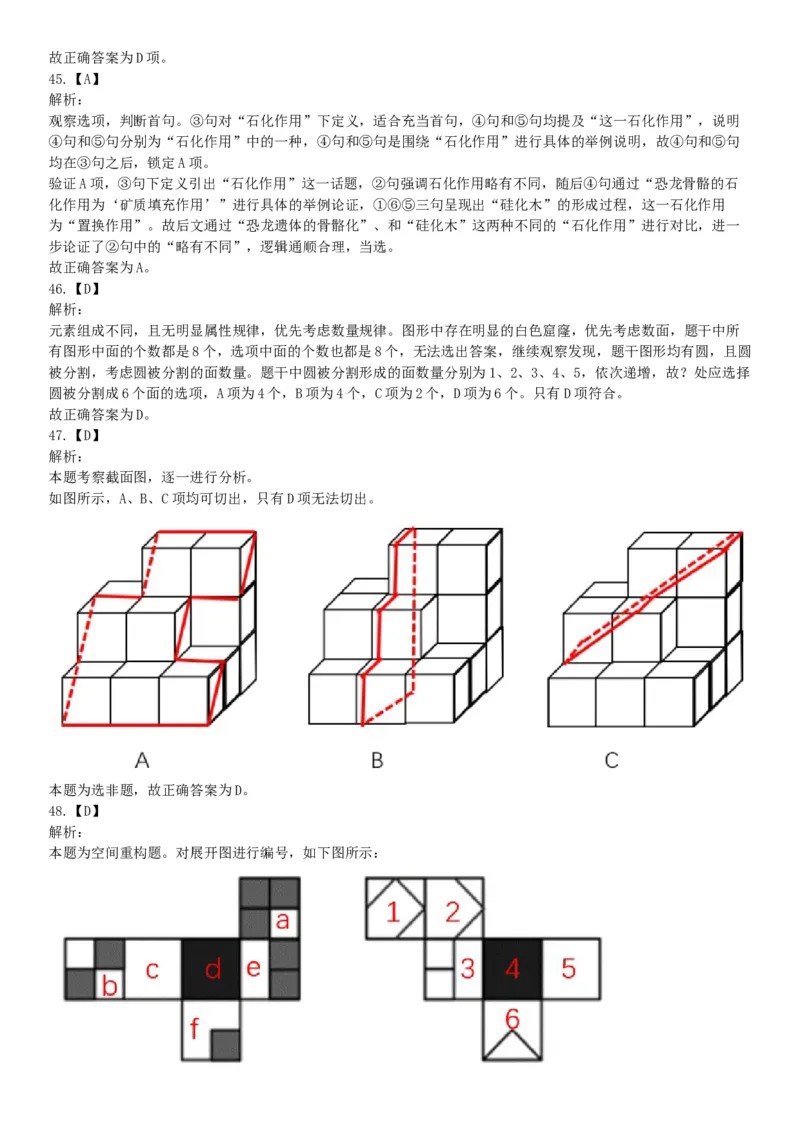 故正确答案为D项。

45.【A】

解析：

观察选项，判断首句。③句对“石化作用”下定义，适合充当首句，④句和⑤句均提及“这一石化作用”，说明④句和⑤句分别为“石化作用”中的一种，④句和⑤句是围绕“石化作用”进行具体的举例说明，故④句和⑤句均在③句之后，锁定A项。

验证A项，③句下定义引出“石化作用”这一话题，②句强调石化作用略有不同，随后④句通过“恐龙骨骼的石化作用为‘矿质填充作用’”进行具体的举例论证，①⑥⑤三句呈现出“硅化木”的形成过程，这一石化作用为“置换作用”。故后文通过“恐龙遗体的骨骼化”、和“硅化木”这两种不同的“石化作用”进行对比，进一步论证了②句中的“略有不同”，逻辑通顺合理，当选。

故正确答案为A。

46.【D】

解析：

元素组成不同，且无明显属性规律，优先考虑数量规律。图形中存在明显的白色窟窿，优先考虑数面，题干中所有图形中面的个数都是8个，选项中面的个数也都是8个，无法选出答案，继续观察发现，题干图形均有圆，且圆被分割，考虑圆被分割的面数量。题干中圆被分割形成的面数量分别为1、2、3、4、5，依次递增，故？处应选择圆被分割成6个面的选项，A项为4个，B项为4个，C项为2个，D项为6个。只有D项符合。

故正确答案为D。

47.【D】

解析：

本题考察截面图，逐一进行分析。

如图所示，A、B、C项均可切出，只有D项无法切出。

A B C

本题为选非题，故正确答案为D。

48.【D】

解析：

本题为空间重构题。对展开图进行编号，如下图所示：

a b c d e f

1 2 3 4 5 6