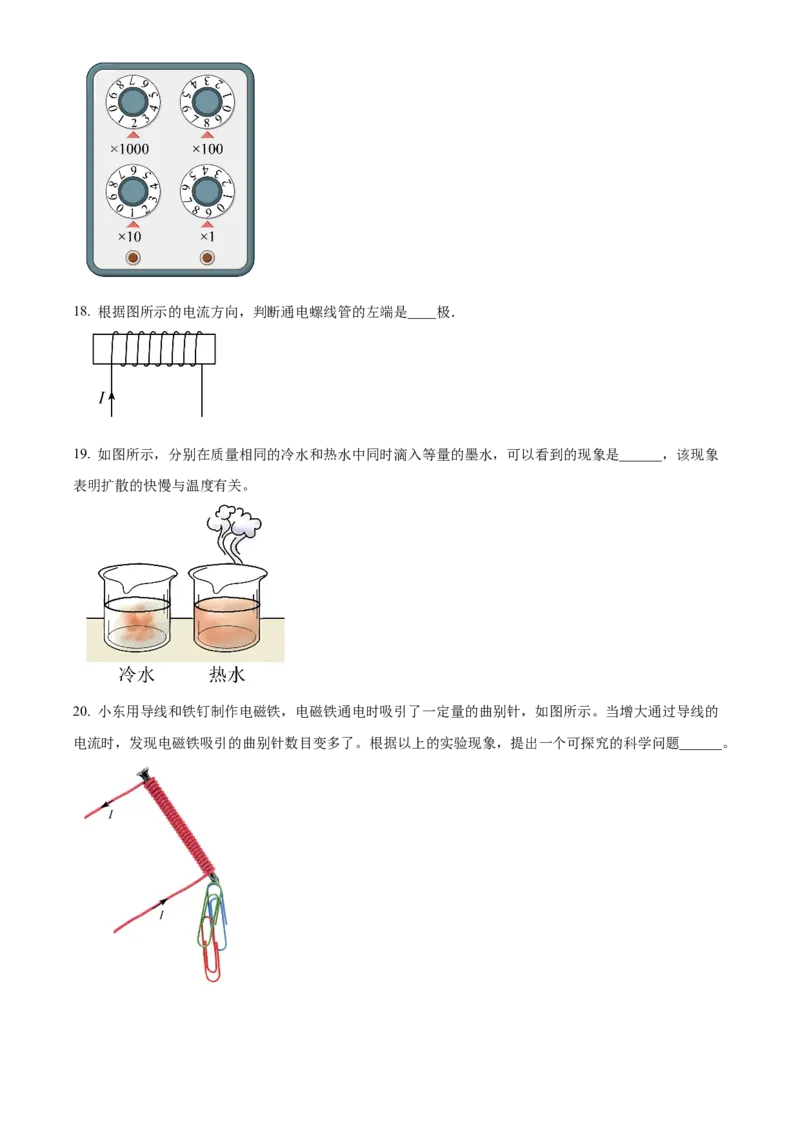 ×1000 ×100
×10 ×1

18. 根据图所示的电流方向，判断通电螺线管的左端是____极.

$I$

19. 如图所示，分别在质量相同的冷水和热水中同时滴入等量的墨水，可以看到的现象是______，该现象表明扩散的快慢与温度有关。

冷水 热水

20. 小东用导线和铁钉制作电磁铁，电磁铁通电时吸引了一定量的曲别针，如图所示。当增大通过导线的电流时，发现电磁铁吸引的曲别针数目变多了。根据以上的实验现象，提出一个可探究的科学问题______。

$I$
$I$