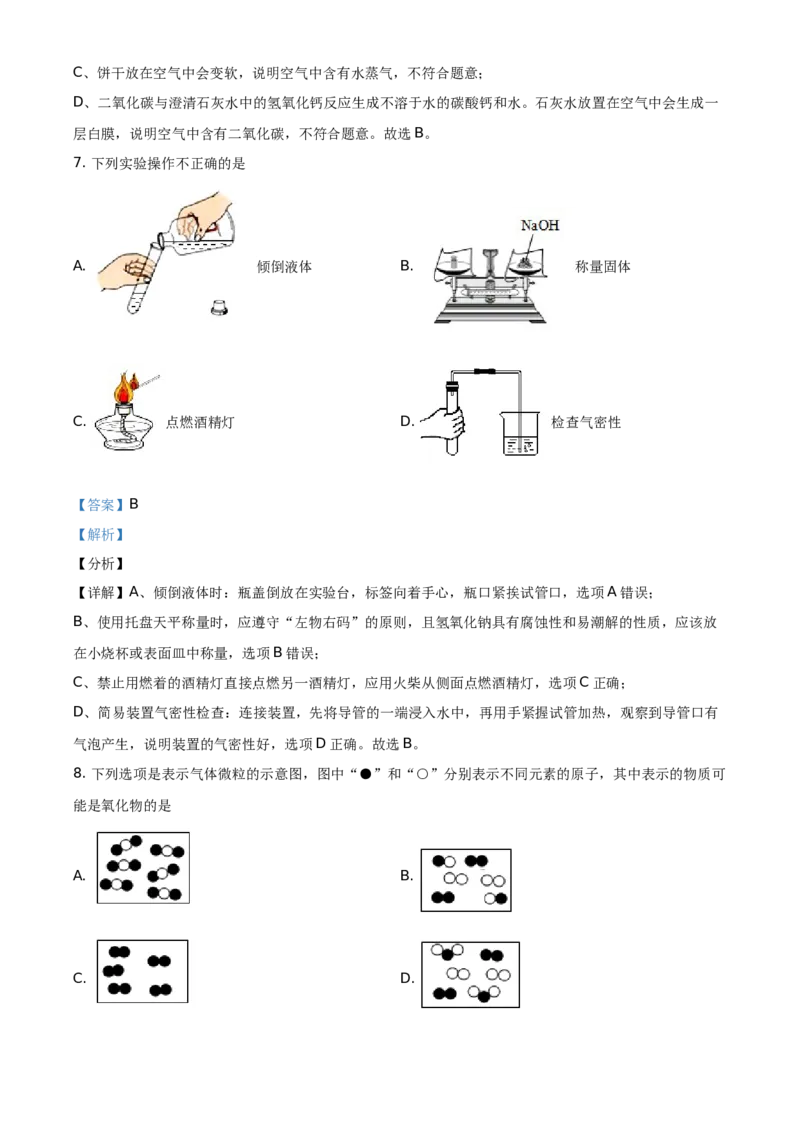 C、饼干放在空气中会变软，说明空气中含有水蒸气，不符合题意；

D、二氧化碳与澄清石灰水中的氢氧化钙反应生成不溶于水的碳酸钙和水。石灰水放置在空气中会生成一层白膜，说明空气中含有二氧化碳，不符合题意。故选 B。

7. 下列实验操作不正确的是

A. 倾倒液体

B. NaOH 称量固体

C. 点燃酒精灯

D. 检查气密性

【答案】B

【解析】

【分析】

【详解】A、倾倒液体时：瓶盖倒放在实验台，标签向着手心，瓶口紧挨试管口，选项 A 错误；

B、使用托盘天平称量时，应遵守“左物右码”的原则，且氢氧化钠具有腐蚀性和易潮解的性质，应该放在小烧杯或表面皿中称量，选项 B 错误；

C、禁止用燃着的酒精灯直接点燃另一酒精灯，应用火柴从侧面点燃酒精灯，选项 C 正确；

D、简易装置气密性检查：连接装置，先将导管的一端浸入水中，再用手紧握试管加热，观察到导管口有气泡产生，说明装置的气密性好，选项 D 正确。故选 B。

8. 下列选项是表示气体微粒的示意图，图中“●”和“○”分别表示不同元素的原子，其中表示的物质可能是氧化物的是

A.

B.

C.

D.