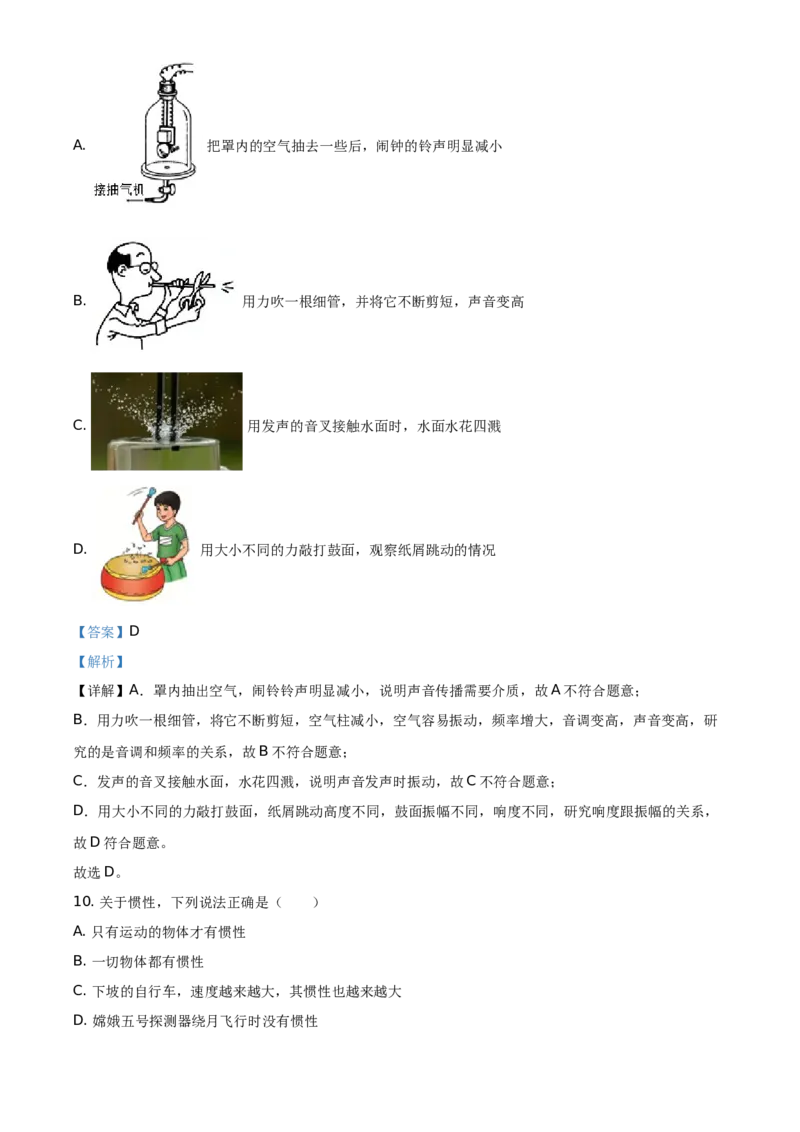 A. 接抽气机 把罩内的空气抽去一些后，闹钟的铃声明显减小

B. 用力吹一根细管，并将它不断剪短，声音变高

C. 用发声的音叉接触水面时，水面水花四溅

D. 用大小不同的力敲打鼓面，观察纸屑跳动的情况

【答案】D

【解析】

【详解】A．罩内抽出空气，闹铃铃声明显减小，说明声音传播需要介质，故A不符合题意；

B．用力吹一根细管，将它不断剪短，空气柱减小，空气容易振动，频率增大，音调变高，声音变高，研究的是音调和频率的关系，故B不符合题意；

C．发声的音叉接触水面，水花四溅，说明声音发声时振动，故C不符合题意；

D．用大小不同的力敲打鼓面，纸屑跳动高度不同，鼓面振幅不同，响度不同，研究响度跟振幅的关系，故D符合题意。

故选D。

10. 关于惯性，下列说法正确是（　　）

A. 只有运动的物体才有惯性

B. 一切物体都有惯性

C. 下坡的自行车，速度越来越大，其惯性也越来越大

D. 嫦娥五号探测器绕月飞行时没有惯性