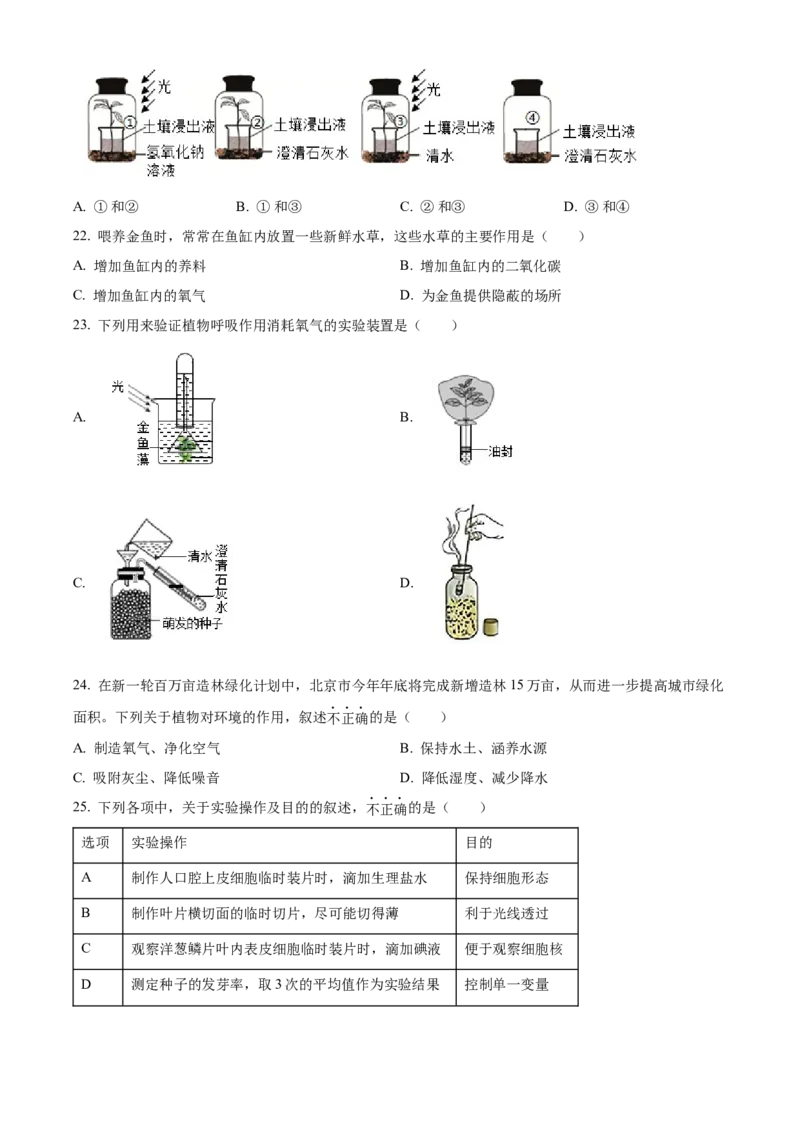 光 ① 土壤浸出液 氢氧化钠溶液 ② 土壤浸出液 澄清石灰水 光 ③ 土壤浸出液 清水 ④ 土壤浸出液 澄清石灰水

A. ① 和②　　B. ① 和③　　C. ② 和③　　D. ③ 和④

22. 喂养金鱼时，常常在鱼缸内放置一些新鲜水草，这些水草的主要作用是（　　）

A. 增加鱼缸内的养料　　B. 增加鱼缸内的二氧化碳

C. 增加鱼缸内的氧气　　D. 为金鱼提供隐蔽的场所

23. 下列用来验证植物呼吸作用消耗氧气的实验装置是（　　）

A. 光 金鱼藻

B. 油封

C. 清水 澄清石灰水 萌发的种子

D.

24. 在新一轮百万亩造林绿化计划中，北京市今年年底将完成新增造林 15 万亩，从而进一步提高城市绿化面积。下列关于植物对环境的作用，叙述不正确的是（　　）

A. 制造氧气、净化空气　　B. 保持水土、涵养水源

C. 吸附灰尘、降低噪音　　D. 降低湿度、减少降水

25. 下列各项中，关于实验操作及目的的叙述，不正确的是（　　）

| 选项 | 实验操作 | 目的 |
|---|---|---|
| A | 制作人口腔上皮细胞临时装片时，滴加生理盐水 | 保持细胞形态 |
| B | 制作叶片横切面的临时切片，尽可能切得薄 | 利于光线透过 |
| C | 观察洋葱鳞片叶内表皮细胞临时装片时，滴加碘液 | 便于观察细胞核 |
| D | 测定种子的发芽率，取 3 次的平均值作为实验结果 | 控制单一变量 |