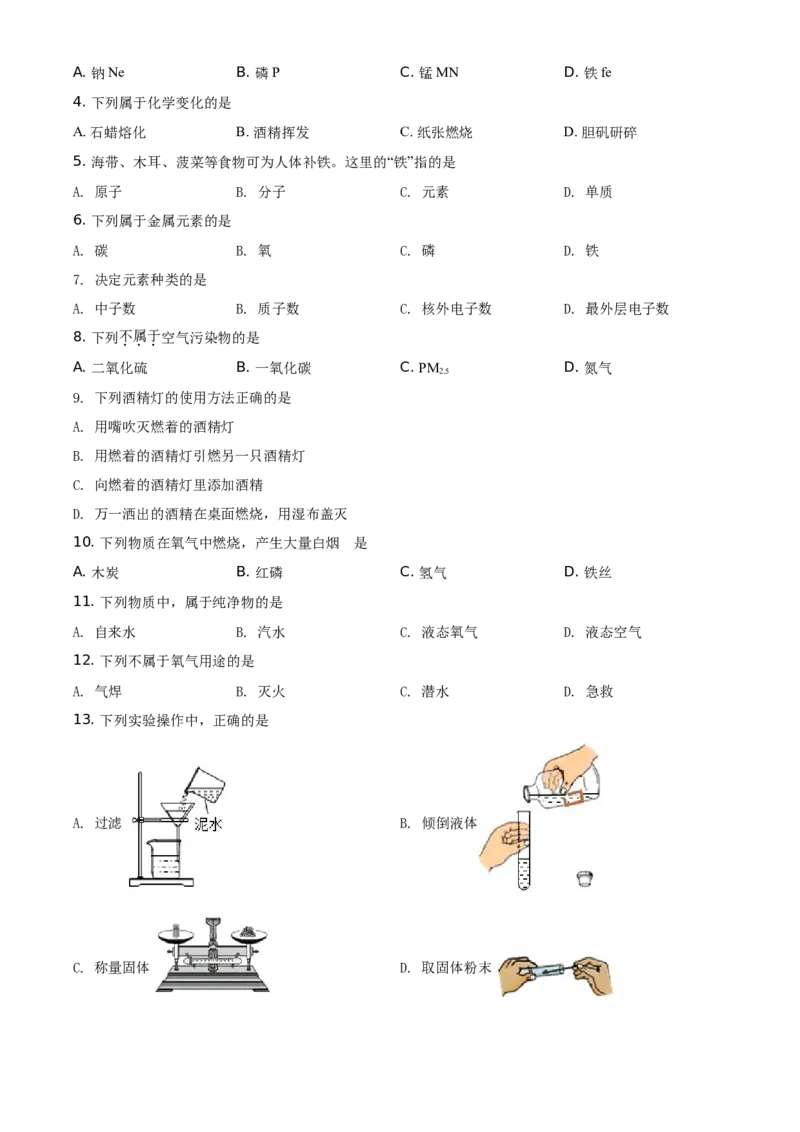 A. 钠 Ne　　B. 磷 P　　C. 锰 MN　　D. 铁 fe

4. 下列属于化学变化的是

A. 石蜡熔化　　B. 酒精挥发　　C. 纸张燃烧　　D. 胆矾研碎

5. 海带、木耳、菠菜等食物可为人体补铁。这里的“铁”指的是

A. 原子　　B. 分子　　C. 元素　　D. 单质

6. 下列属于金属元素的是

A. 碳　　B. 氧　　C. 磷　　D. 铁

7. 决定元素种类的是

A. 中子数　　B. 质子数　　C. 核外电子数　　D. 最外层电子数

8. 下列不属于空气污染物的是

A. 二氧化硫　　B. 一氧化碳　　C. $PM_{2.5}$　　D. 氮气

9. 下列酒精灯的使用方法正确的是

A. 用嘴吹灭燃着的酒精灯

B. 用燃着的酒精灯引燃另一只酒精灯

C. 向燃着的酒精灯里添加酒精

D. 万一洒出的酒精在桌面燃烧，用湿布盖灭

10. 下列物质在氧气中燃烧，产生大量白烟　是

A. 木炭　　B. 红磷　　C. 氢气　　D. 铁丝

11. 下列物质中，属于纯净物的是

A. 自来水　　B. 汽水　　C. 液态氧气　　D. 液态空气

12. 下列不属于氧气用途的是

A. 气焊　　B. 灭火　　C. 潜水　　D. 急救

13. 下列实验操作中，正确的是

A. 过滤　泥水　　B. 倾倒液体

C. 称量固体　　D. 取固体粉末