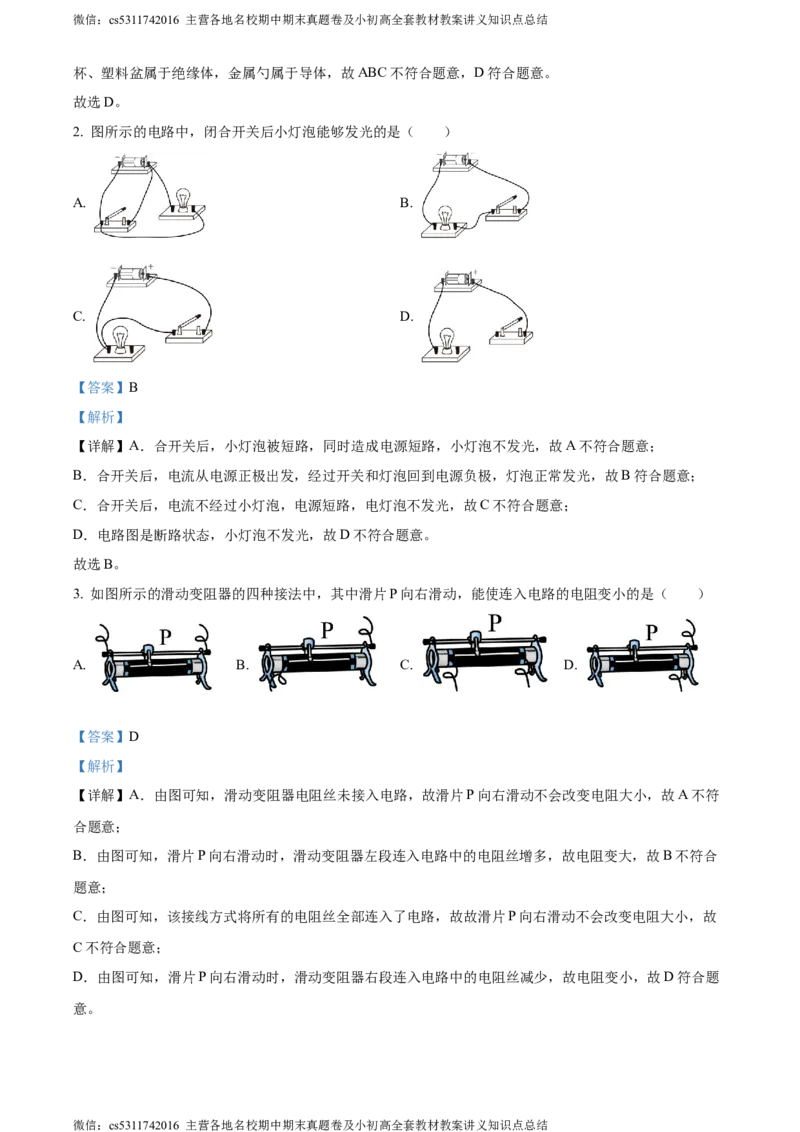 微信：cs5311742016 主营各地名校期中期末真题卷及小初高全套教材教案讲义知识点总结

杯、塑料盆属于绝缘体，金属勺属于导体，故 ABC 不符合题意，D 符合题意。
故选 D。

2. 图所示的电路中，闭合开关后小灯泡能够发光的是（　　）

A.

B.

C.

D.

【答案】B

【解析】

【详解】A．合开关后，小灯泡被短路，同时造成电源短路，小灯泡不发光，故 A 不符合题意；

B．合开关后，电流从电源正极出发，经过开关和灯泡回到电源负极，灯泡正常发光，故 B 符合题意；

C．合开关后，电流不经过小灯泡，电源短路，电灯泡不发光，故 C 不符合题意；

D．电路图是断路状态，小灯泡不发光，故 D 不符合题意。

故选 B。

3. 如图所示的滑动变阻器的四种接法中，其中滑片 P 向右滑动，能使连入电路的电阻变小的是（　　）

A. P　B. P　C. P　D. P

【答案】D

【解析】

【详解】A．由图可知，滑动变阻器电阻丝未接入电路，故滑片 P 向右滑动不会改变电阻大小，故 A 不符合题意；

B．由图可知，滑片 P 向右滑动时，滑动变阻器左段连入电路中的电阻丝增多，故电阻变大，故 B 不符合题意；

C．由图可知，该接线方式将所有的电阻丝全部连入了电路，故故滑片 P 向右滑动不会改变电阻大小，故 C 不符合题意；

D．由图可知，滑片 P 向右滑动时，滑动变阻器右段连入电路中的电阻丝减少，故电阻变小，故 D 符合题意。

微信：cs5311742016 主营各地名校期中期末真题卷及小初高全套教材教案讲义知识点总结