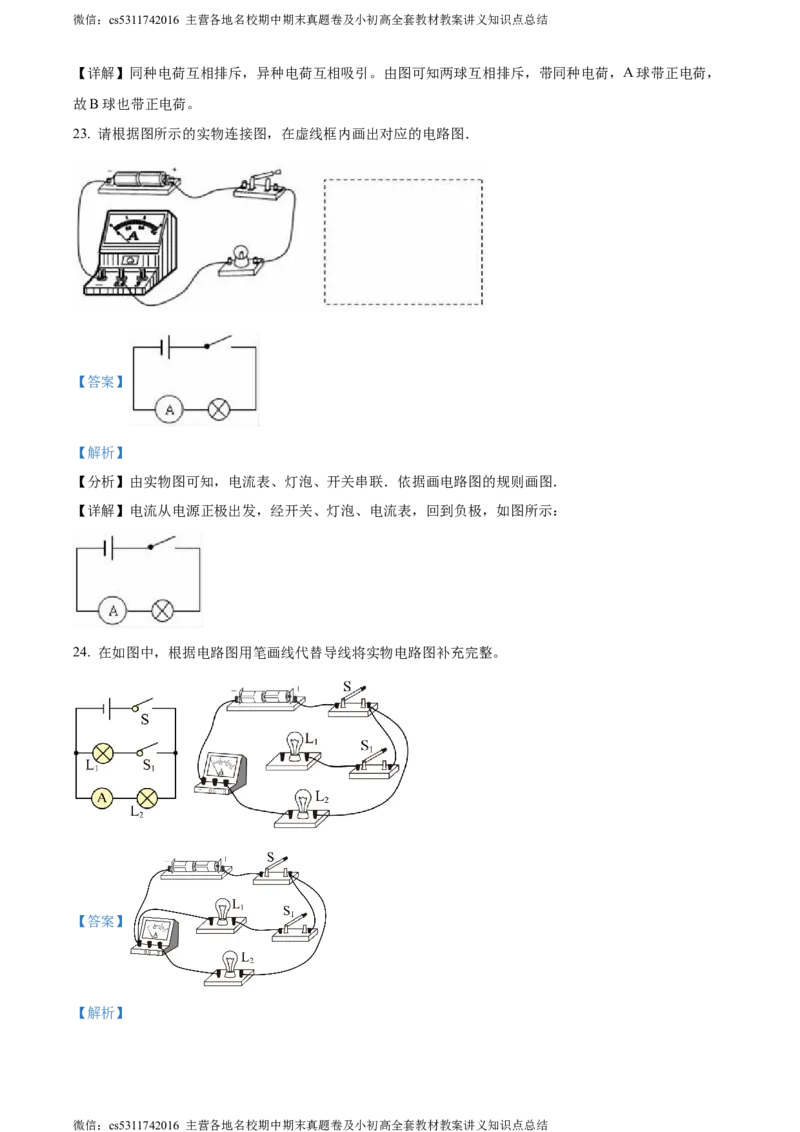 微信：cs5311742016 主营各地名校期中期末真题卷及小初高全套教材教案讲义知识点总结

【详解】同种电荷互相排斥，异种电荷互相吸引。由图可知两球互相排斥，带同种电荷，A 球带正电荷，故 B 球也带正电荷。

23. 请根据图所示的实物连接图，在虚线框内画出对应的电路图.

A

【答案】

A

【解析】

【分析】由实物图可知，电流表、灯泡、开关串联．依据画电路图的规则画图.

【详解】电流从电源正极出发，经开关、灯泡、电流表，回到负极，如图所示：

A

24. 在如图中，根据电路图用笔画线代替导线将实物电路图补充完整。

S

$L_1$

$S_1$

A

$L_2$

S

$L_1$

$S_1$

$L_2$

【答案】

S

$L_1$

$S_1$

$L_2$

【解析】

微信：cs5311742016 主营各地名校期中期末真题卷及小初高全套教材教案讲义知识点总结