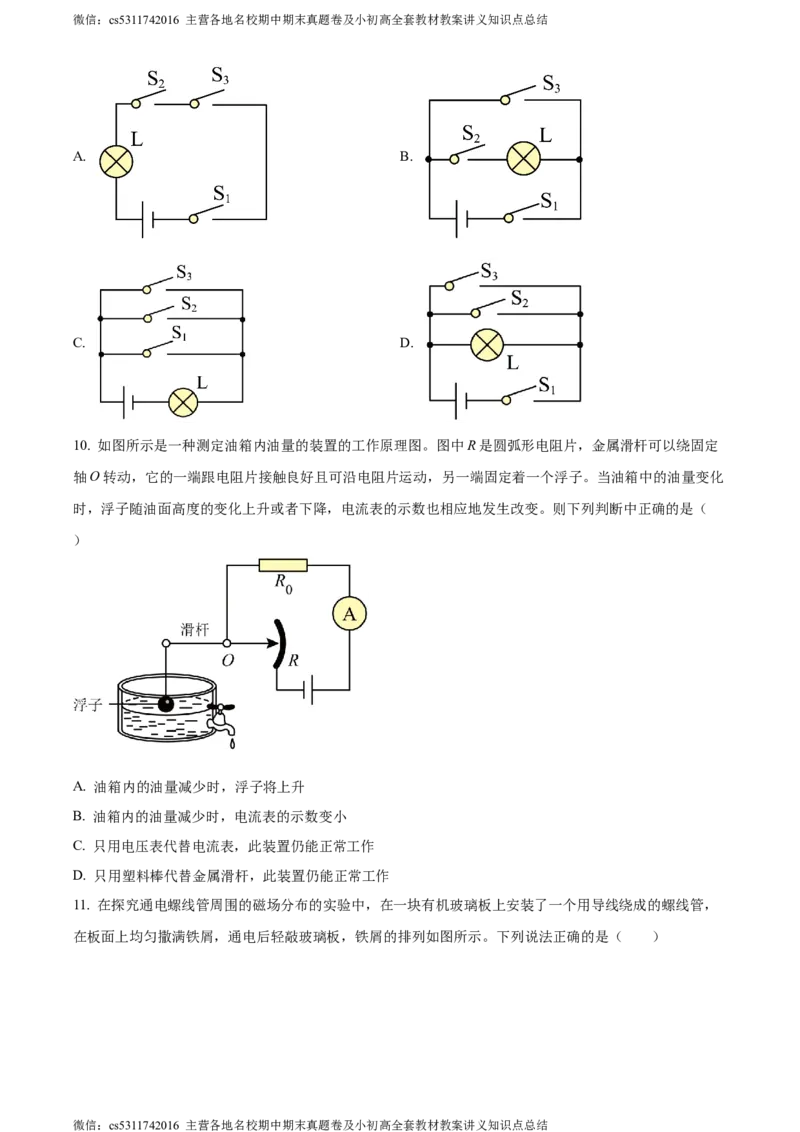 微信：cs5311742016 主营各地名校期中期末真题卷及小初高全套教材教案讲义知识点总结

A. $S_2$ $S_3$ L $S_1$

B. $S_3$ $S_2$ L $S_1$

C. $S_3$ $S_2$ $S_1$ L

D. $S_3$ $S_2$ L $S_1$

10. 如图所示是一种测定油箱内油量的装置的工作原理图。图中 $R$ 是圆弧形电阻片，金属滑杆可以绕固定轴 $O$ 转动，它的一端跟电阻片接触良好且可沿电阻片运动，另一端固定着一个浮子。当油箱中的油量变化时，浮子随油面高度的变化上升或者下降，电流表的示数也相应地发生改变。则下列判断中正确的是（ ）

$R_0$ A 滑杆 $O$ $R$ 浮子

A. 油箱内的油量减少时，浮子将上升

B. 油箱内的油量减少时，电流表的示数变小

C. 只用电压表代替电流表，此装置仍能正常工作

D. 只用塑料棒代替金属滑杆，此装置仍能正常工作

11. 在探究通电螺线管周围的磁场分布的实验中，在一块有机玻璃板上安装了一个用导线绕成的螺线管，在板面上均匀撒满铁屑，通电后轻敲玻璃板，铁屑的排列如图所示。下列说法正确的是（ ）

微信：cs5311742016 主营各地名校期中期末真题卷及小初高全套教材教案讲义知识点总结