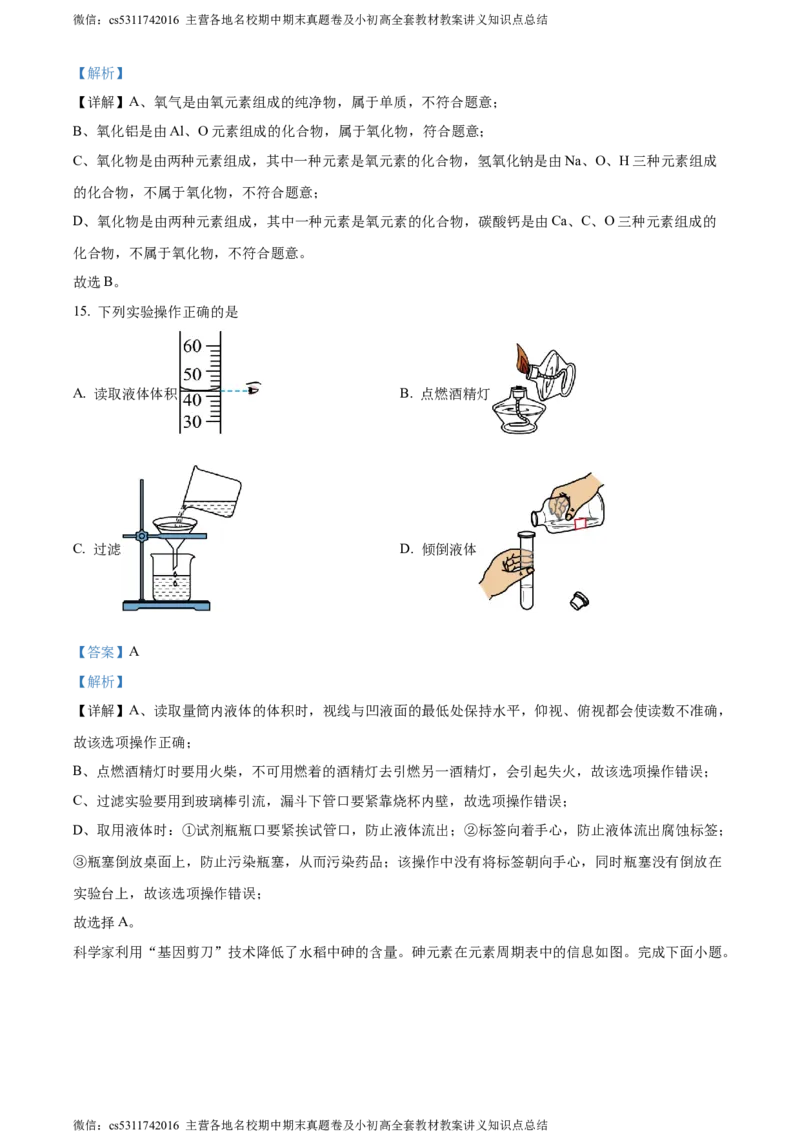 微信：cs5311742016 主营各地名校期中期末真题卷及小初高全套教材教案讲义知识点总结

【解析】

【详解】A、氧气是由氧元素组成的纯净物，属于单质，不符合题意；

B、氧化铝是由 Al、O 元素组成的化合物，属于氧化物，符合题意；

C、氧化物是由两种元素组成，其中一种元素是氧元素的化合物，氢氧化钠是由 Na、O、H 三种元素组成的化合物，不属于氧化物，不符合题意；

D、氧化物是由两种元素组成，其中一种元素是氧元素的化合物，碳酸钙是由 Ca、C、O 三种元素组成的化合物，不属于氧化物，不符合题意。

故选 B。

15. 下列实验操作正确的是

A. 读取液体体积 60 50 40 30

B. 点燃酒精灯

C. 过滤

D. 倾倒液体

【答案】A

【解析】

【详解】A、读取量筒内液体的体积时，视线与凹液面的最低处保持水平，仰视、俯视都会使读数不准确，故该选项操作正确；

B、点燃酒精灯时要用火柴，不可用燃着的酒精灯去引燃另一酒精灯，会引起失火，故该选项操作错误；

C、过滤实验要用到玻璃棒引流，漏斗下管口要紧靠烧杯内壁，故选项操作错误；

D、取用液体时：①试剂瓶瓶口要紧挨试管口，防止液体流出；②标签向着手心，防止液体流出腐蚀标签；③瓶塞倒放桌面上，防止污染瓶塞，从而污染药品；该操作中没有将标签朝向手心，同时瓶塞没有倒放在实验台上，故该选项操作错误；

故选择 A。

科学家利用“基因剪刀”技术降低了水稻中砷的含量。砷元素在元素周期表中的信息如图。完成下面小题。

微信：cs5311742016 主营各地名校期中期末真题卷及小初高全套教材教案讲义知识点总结