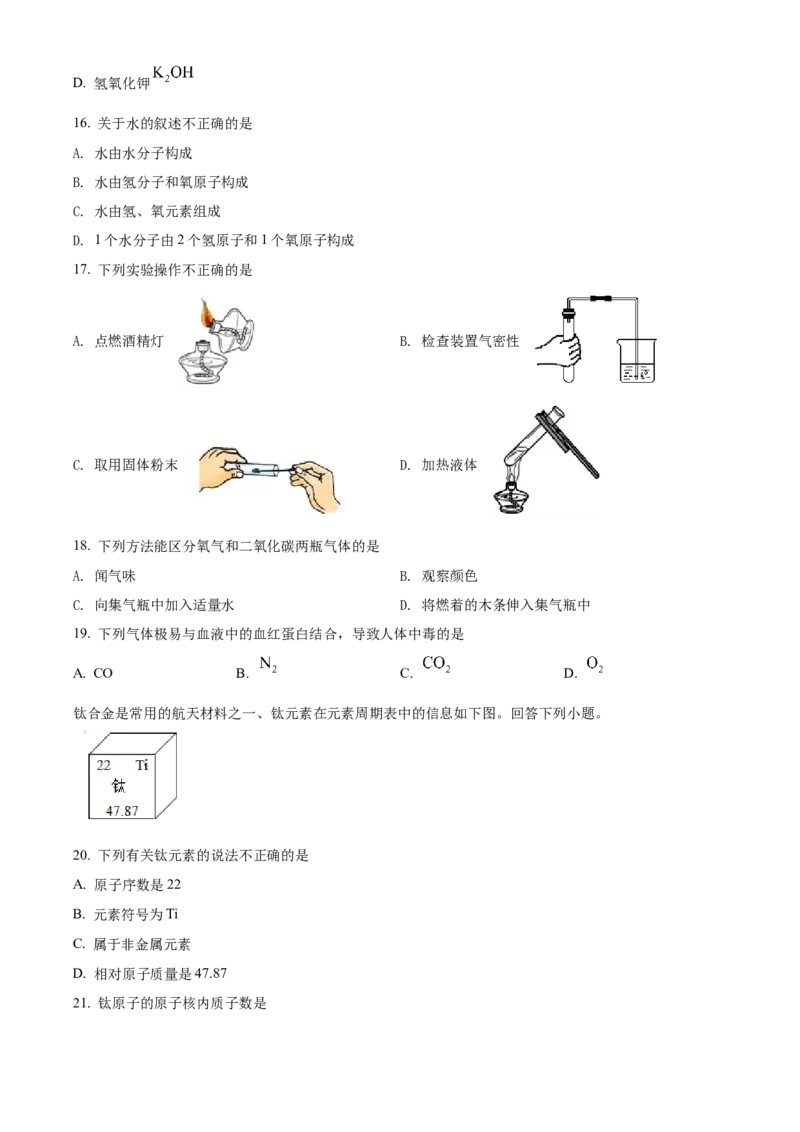 D. 氢氧化钾 $K_2OH$

16. 关于水的叙述不正确的是

A. 水由水分子构成

B. 水由氢分子和氧原子构成

C. 水由氢、氧元素组成

D. 1 个水分子由 2 个氢原子和 1 个氧原子构成

17. 下列实验操作不正确的是

A. 点燃酒精灯

B. 检查装置气密性

C. 取用固体粉末

D. 加热液体

18. 下列方法能区分氧气和二氧化碳两瓶气体的是

A. 闻气味

B. 观察颜色

C. 向集气瓶中加入适量水

D. 将燃着的木条伸入集气瓶中

19. 下列气体极易与血液中的血红蛋白结合，导致人体中毒的是

A. CO

B. $N_2$

C. $CO_2$

D. $O_2$

钛合金是常用的航天材料之一、钛元素在元素周期表中的信息如下图。回答下列小题。

22 Ti
钛
47.87

20. 下列有关钛元素的说法不正确的是

A. 原子序数是 22

B. 元素符号为 Ti

C. 属于非金属元素

D. 相对原子质量是 47.87

21. 钛原子的原子核内质子数是