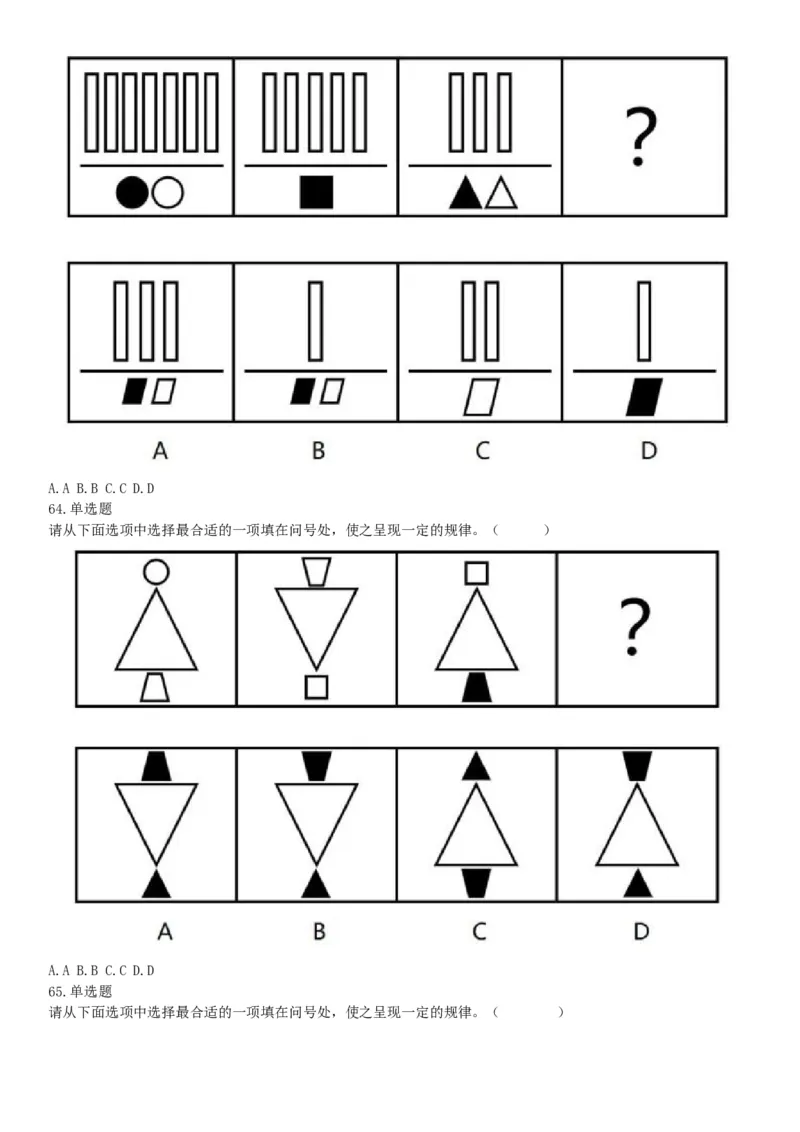 ?

A

B

C

D

A. A B. B C. C D. D
64. 单选题
请从下面选项中选择最合适的一项填在问号处，使之呈现一定的规律。（ ）

?

A

B

C

D

A. A B. B C. C D. D
65. 单选题
请从下面选项中选择最合适的一项填在问号处，使之呈现一定的规律。（ ）