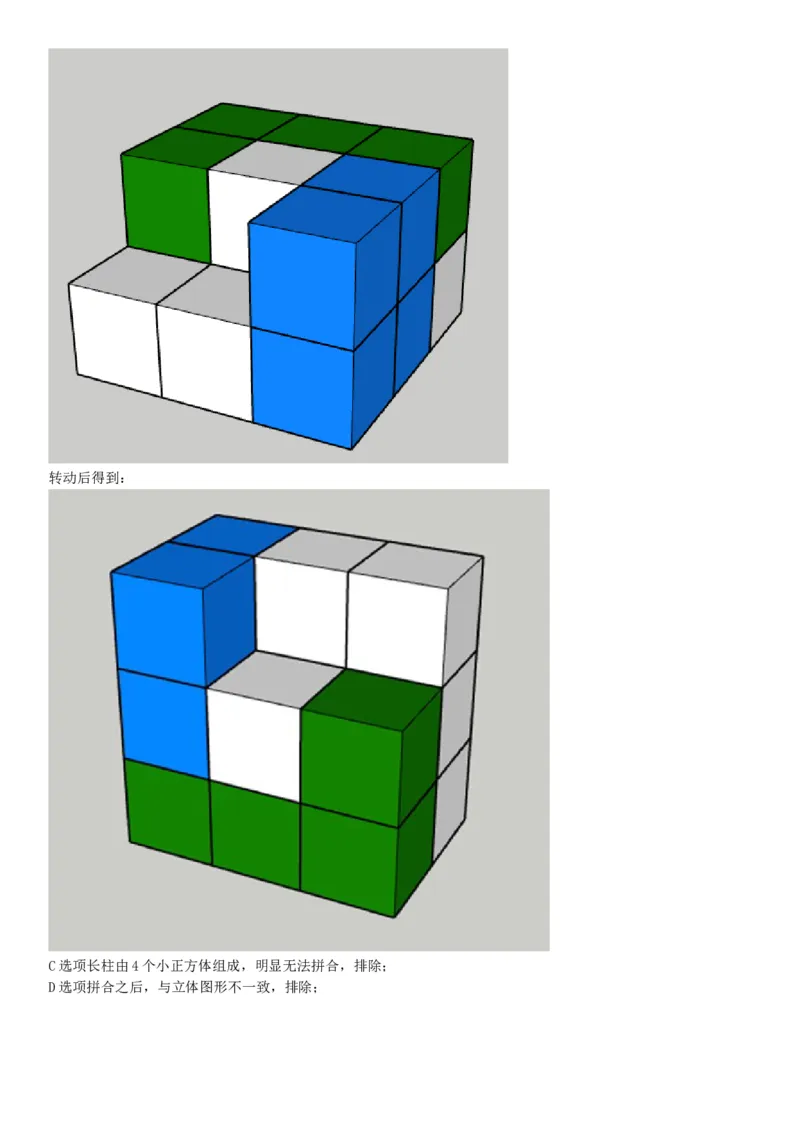 转动后得到：

C 选项长柱由 4 个小正方体组成，明显无法拼合，排除；
D 选项拼合之后，与立体图形不一致，排除；