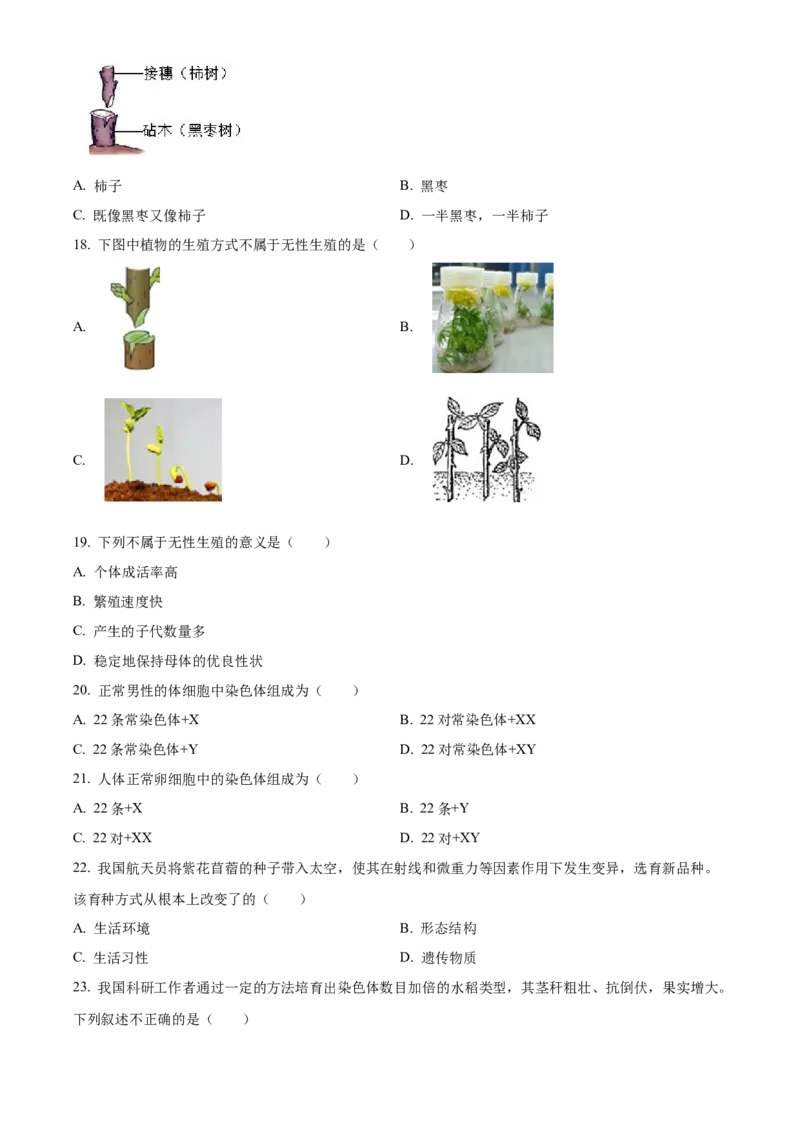 接穗（柿树）
砧木（黑枣树）

A. 柿子
B. 黑枣
C. 既像黑枣又像柿子
D. 一半黑枣，一半柿子

18. 下图中植物的生殖方式不属于无性生殖的是（　　）

A.
B.
C.
D.

19. 下列不属于无性生殖的意义是（　　）

A. 个体成活率高
B. 繁殖速度快
C. 产生的子代数量多
D. 稳定地保持母体的优良性状

20. 正常男性的体细胞中染色体组成为（　　）

A. 22 条常染色体+X
B. 22 对常染色体+XX
C. 22 条常染色体+Y
D. 22 对常染色体+XY

21. 人体正常卵细胞中的染色体组成为（　　）

A. 22 条+X
B. 22 条+Y
C. 22 对+XX
D. 22 对+XY

22. 我国航天员将紫花苜蓿的种子带入太空，使其在射线和微重力等因素作用下发生变异，选育新品种。该育种方式从根本上改变了的（　　）

A. 生活环境
B. 形态结构
C. 生活习性
D. 遗传物质

23. 我国科研工作者通过一定的方法培育出染色体数目加倍的水稻类型，其茎秆粗壮、抗倒伏，果实增大。下列叙述不正确的是（　　）