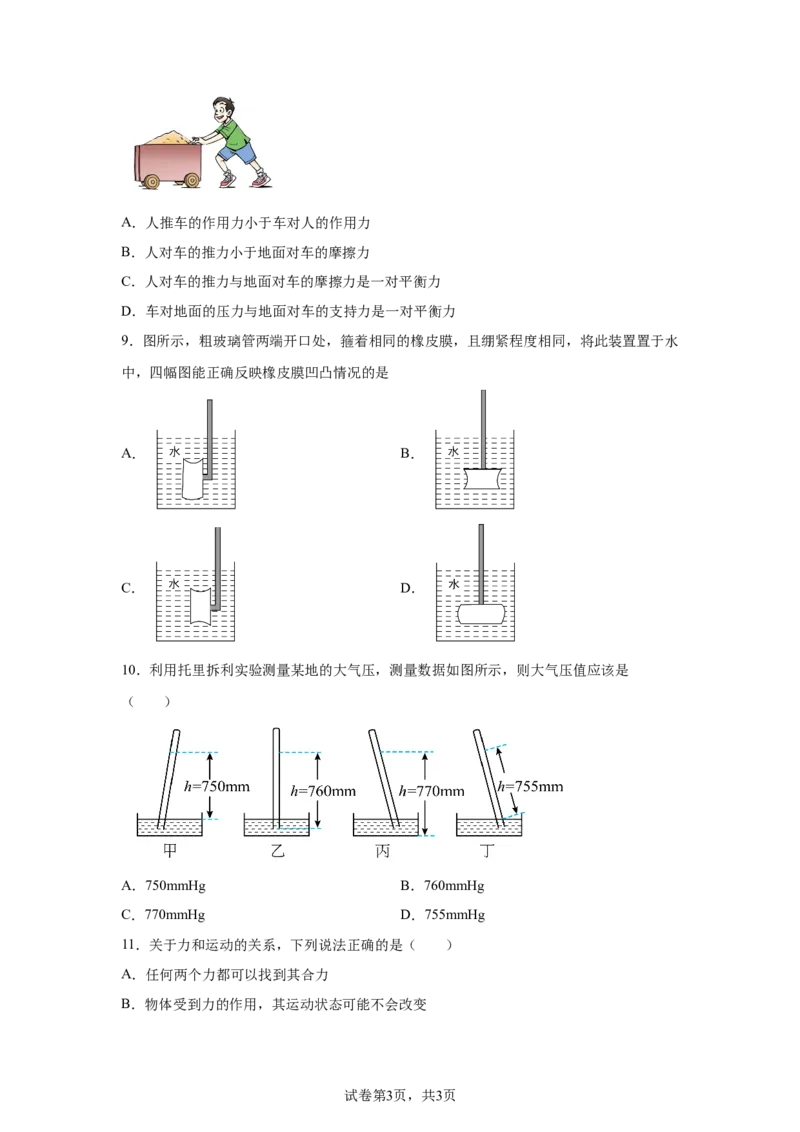 A．人推车的作用力小于车对人的作用力

B．人对车的推力小于地面对车的摩擦力

C．人对车的推力与地面对车的摩擦力是一对平衡力

D．车对地面的压力与地面对车的支持力是一对平衡力

9．图所示，粗玻璃管两端开口处，箍着相同的橡皮膜，且绷紧程度相同，将此装置置于水中，四幅图能正确反映橡皮膜凹凸情况的是

A. 水

B. 水

C. 水

D. 水

10．利用托里拆利实验测量某地的大气压，测量数据如图所示，则大气压值应该是（　　）

$h$=750mm
$h$=760mm
$h$=770mm
$h$=755mm

甲　乙　丙　丁

A．750mmHg　　B．760mmHg

C．770mmHg　　D．755mmHg

11．关于力和运动的关系，下列说法正确的是（　　）

A．任何两个力都可以找到其合力

B．物体受到力的作用，其运动状态可能不会改变

试卷第3页，共3页