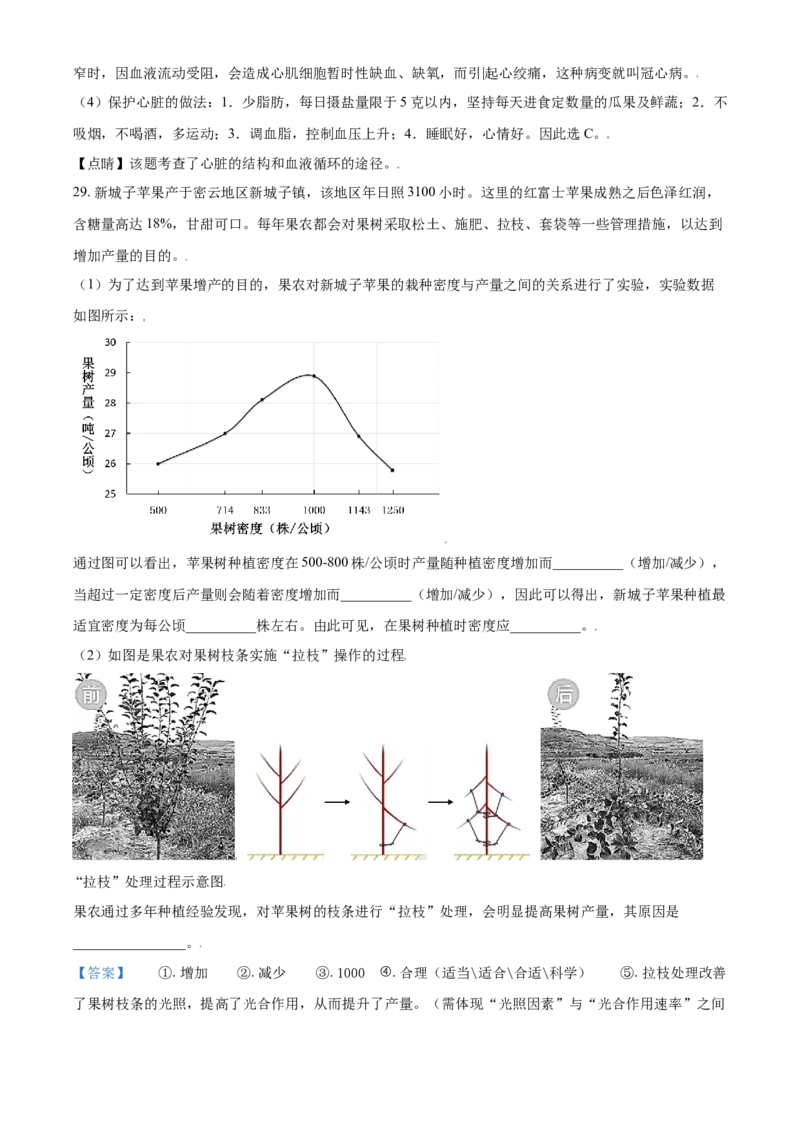 窄时，因血液流动受阻，会造成心肌细胞暂时性缺血、缺氧，而引起心绞痛，这种病变就叫冠心病。.

（4）保护心脏的做法：1．少脂肪，每日摄盐量限于5克以内，坚持每天进食定数量的瓜果及鲜蔬；2．不吸烟，不喝酒，多运动；3．调血脂，控制血压上升；4．睡眠好，心情好。因此选C。.

【点睛】该题考查了心脏的结构和血液循环的途径。.

29. 新城子苹果产于密云地区新城子镇，该地区年日照3100小时。这里的红富士苹果成熟之后色泽红润，含糖量高达18%，甘甜可口。每年果农都会对果树采取松土、施肥、拉枝、套袋等一些管理措施，以达到增加产量的目的。.

（1）为了达到苹果增产的目的，果农对新城子苹果的栽种密度与产量之间的关系进行了实验，实验数据如图所示：.

果树产量（吨/公顷）
30
29
28
27
26
25
500 714 833 1000 1143 1250
果树密度（株/公顷）

通过图可以看出，苹果树种植密度在500-800株/公顷时产量随种植密度增加而__________（增加/减少），当超过一定密度后产量则会随着密度增加而__________（增加/减少），因此可以得出，新城子苹果种植最适宜密度为每公顷__________株左右。由此可见，在果树种植时密度应__________。.

（2）如图是果农对果树枝条实施“拉枝”操作的过程.

前
后

“拉枝”处理过程示意图.

果农通过多年种植经验发现，对苹果树的枝条进行“拉枝”处理，会明显提高果树产量，其原因是________________。.

【答案】 ①. 增加 ②. 减少 ③. 1000 ④. 合理（适当\适合\合适\科学） ⑤. 拉枝处理改善了果树枝条的光照，提高了光合作用，从而提升了产量。（需体现“光照因素”与“光合作用速率”之间