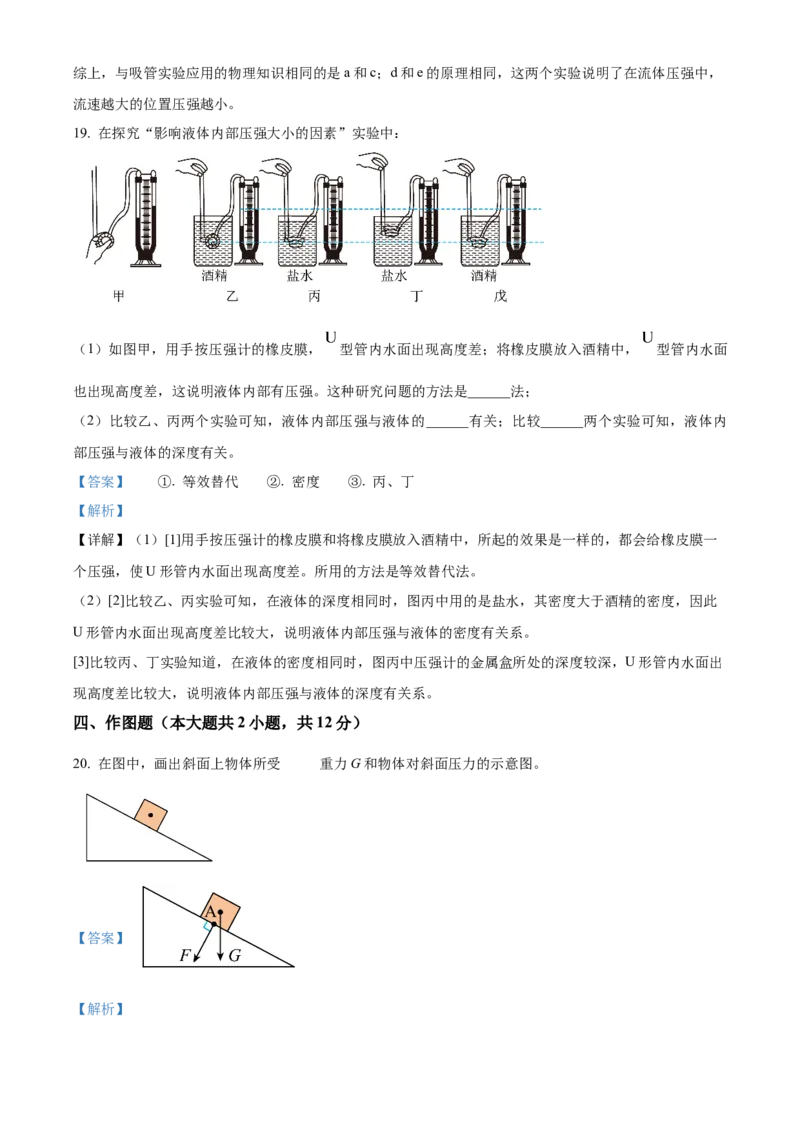 综上，与吸管实验应用的物理知识相同的是 a 和 c；d 和 e 的原理相同，这两个实验说明了在流体压强中，流速越大的位置压强越小。

19. 在探究“影响液体内部压强大小的因素”实验中：

酒精　盐水　盐水　酒精

甲　乙　丙　丁　戊

（1）如图甲，用手按压强计的橡皮膜，U 型管内水面出现高度差；将橡皮膜放入酒精中，U 型管内水面也出现高度差，这说明液体内部有压强。这种研究问题的方法是______法；

（2）比较乙、丙两个实验可知，液体内部压强与液体的______有关；比较______两个实验可知，液体内部压强与液体的深度有关。

【答案】　①. 等效替代　②. 密度　③. 丙、丁

【解析】

【详解】（1）[1]用手按压强计的橡皮膜和将橡皮膜放入酒精中，所起的效果是一样的，都会给橡皮膜一个压强，使 U 形管内水面出现高度差。所用的方法是等效替代法。

（2）[2]比较乙、丙实验可知，在液体的深度相同时，图丙中用的是盐水，其密度大于酒精的密度，因此 U 形管内水面出现高度差比较大，说明液体内部压强与液体的密度有关系。

[3]比较丙、丁实验知道，在液体的密度相同时，图丙中压强计的金属盒所处的深度较深，U 形管内水面出现高度差比较大，说明液体内部压强与液体的深度有关系。

四、作图题（本大题共 2 小题，共 12 分）

20. 在图中，画出斜面上物体所受　重力 $G$ 和物体对斜面压力的示意图。

【答案】

A

$F$　$G$

【解析】