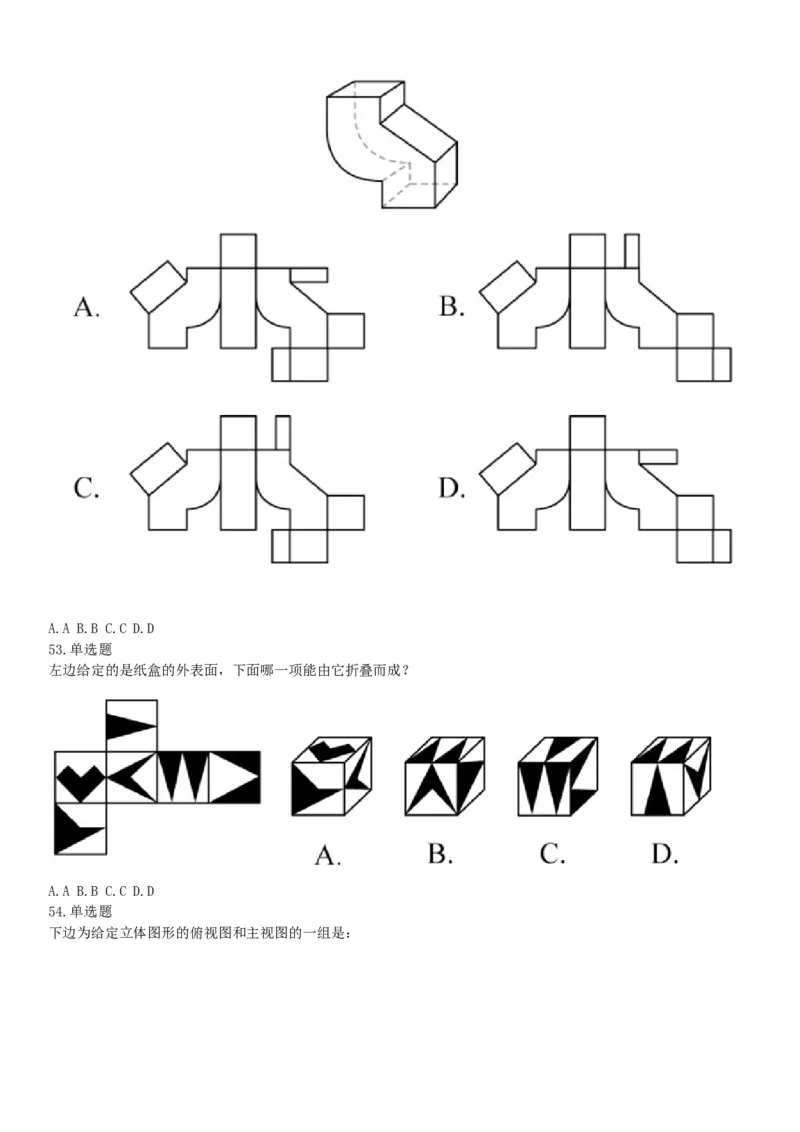 A.

B.

C.

D.

A. A B. B C. C D. D
53. 单选题
左边给定的是纸盒的外表面，下面哪一项能由它折叠而成？

A.

B.

C.

D.

A. A B. B C. C D. D
54. 单选题
下边为给定立体图形的俯视图和主视图的一组是：