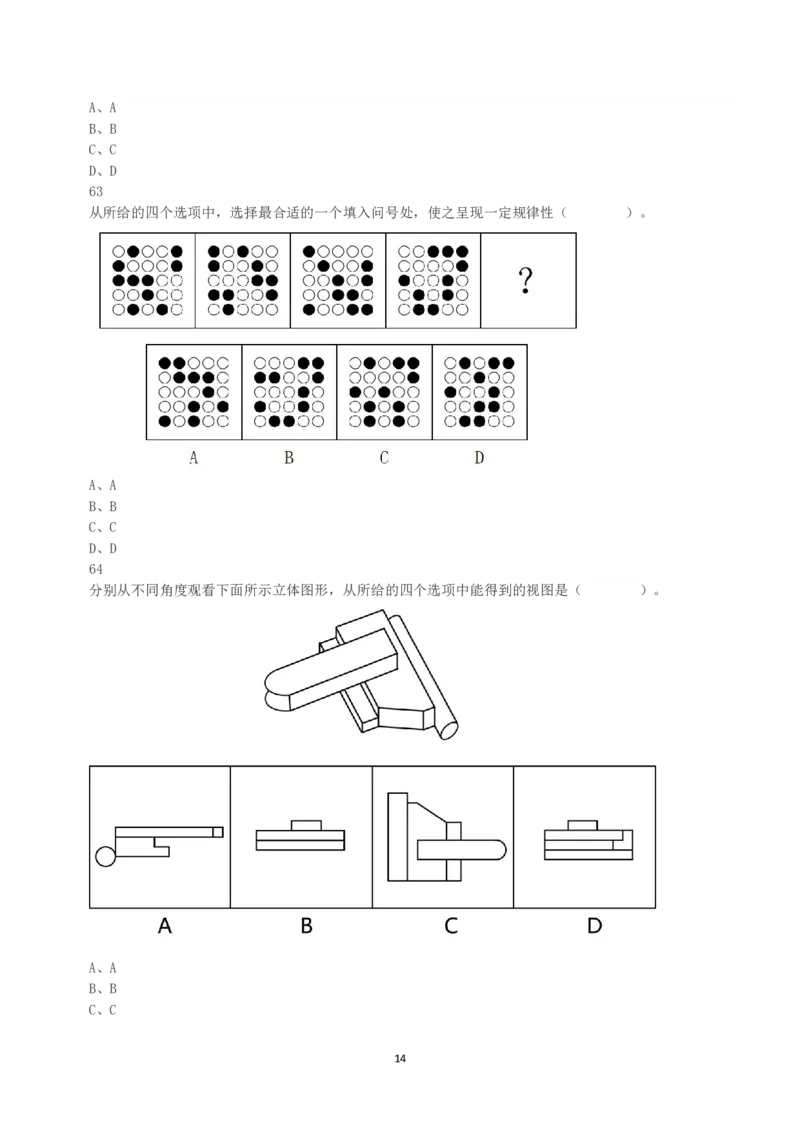 A、A
B、B
C、C
D、D
63
从所给的四个选项中，选择最合适的一个填入问号处，使之呈现一定规律性（ ）。

?

A B C D

A、A
B、B
C、C
D、D
64
分别从不同角度观看下面所示立体图形，从所给的四个选项中能得到的视图是（ ）。

A B C D

A、A
B、B
C、C

14